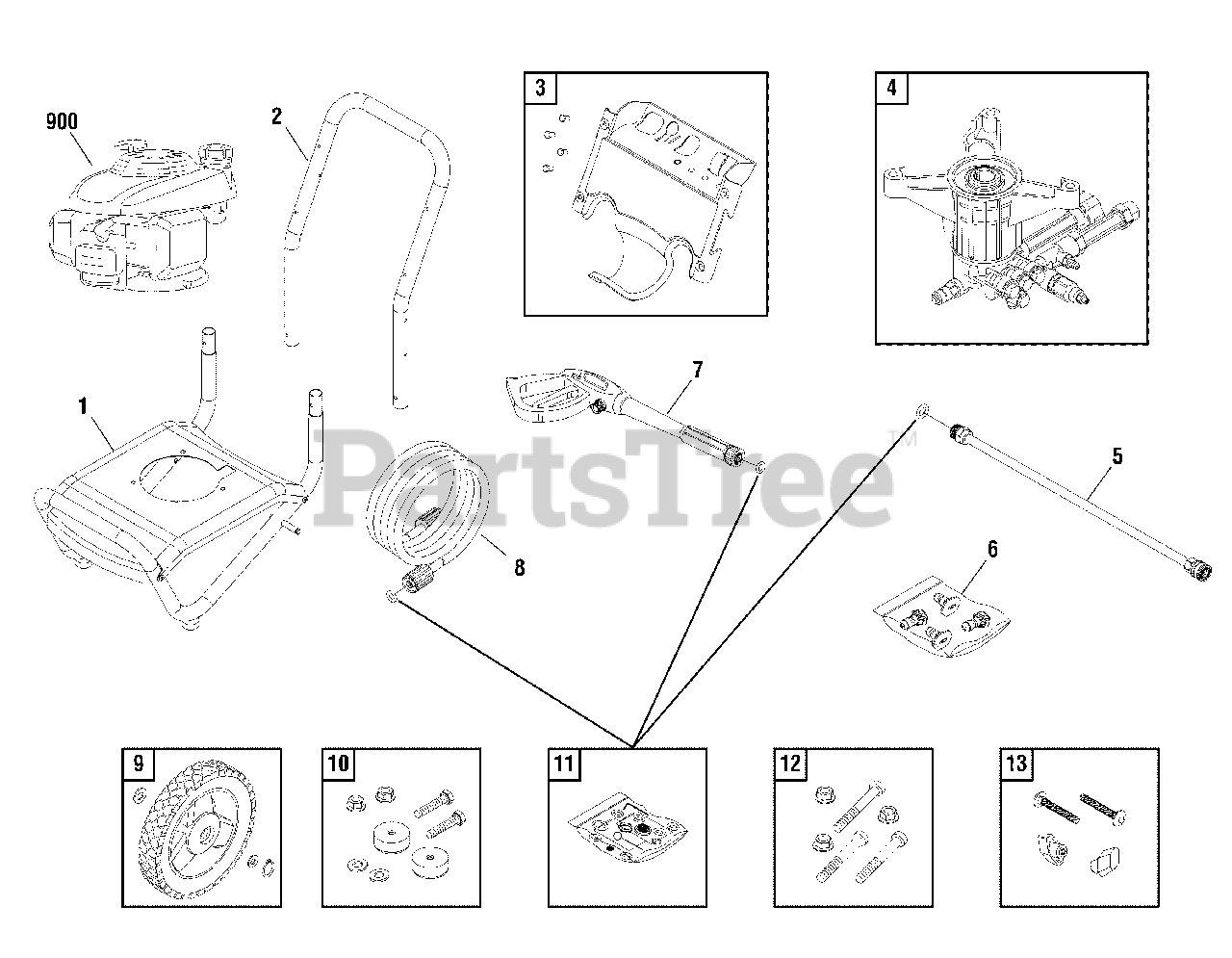 900
2
3
4
1
7
PartsTree™
5
8
6
9
10
11
12
13