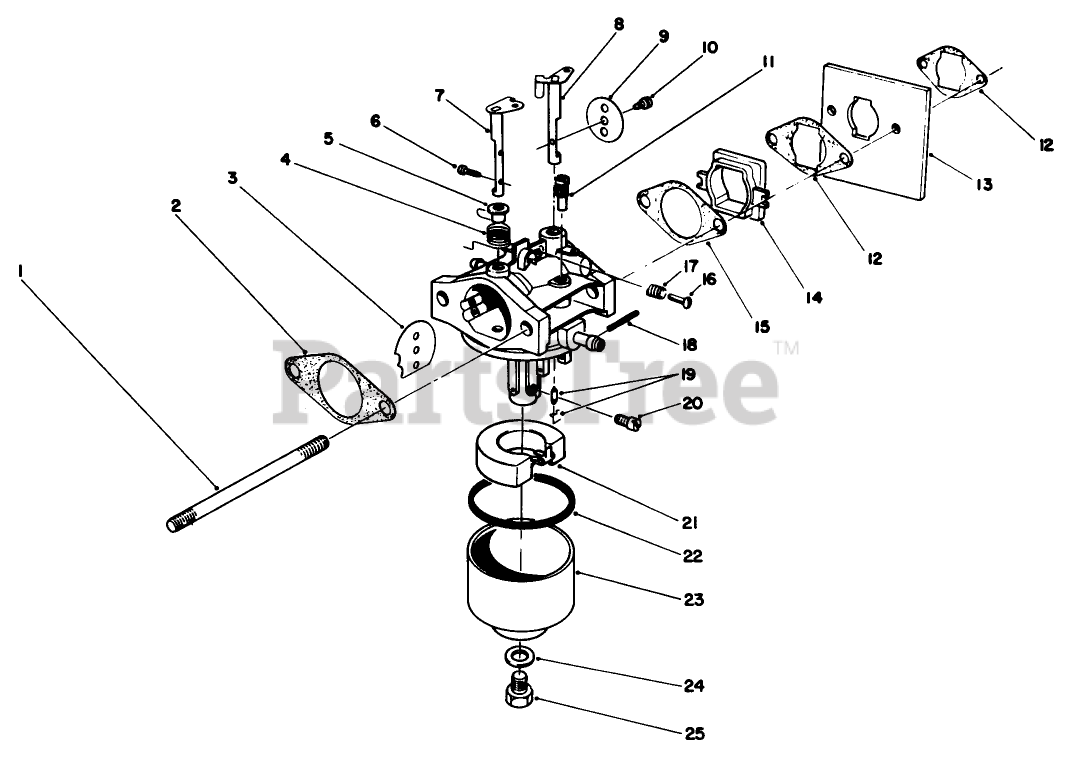 8
9
10
11
7
6
5
4
3
2
1
12
13
12
14
15
17
16
18
19
20
21
22
23
24
25
PartsTree™