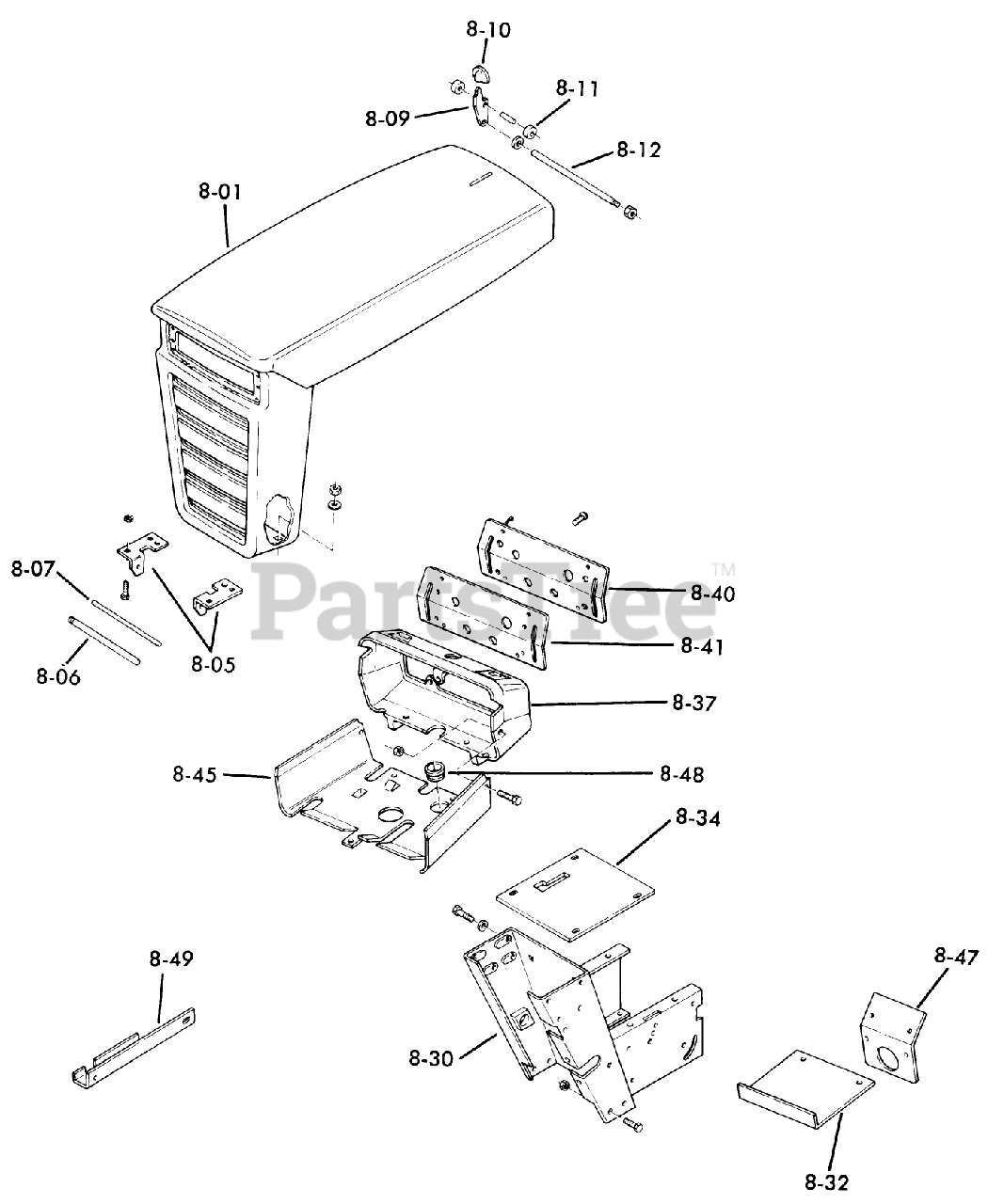 8-10
8-11
8-09
8-12
8-01
PartsTree™
8-07
8-40
8-41
8-06
8-05
8-37
8-45
8-48
8-34
8-49
8-47
8-30
8-32