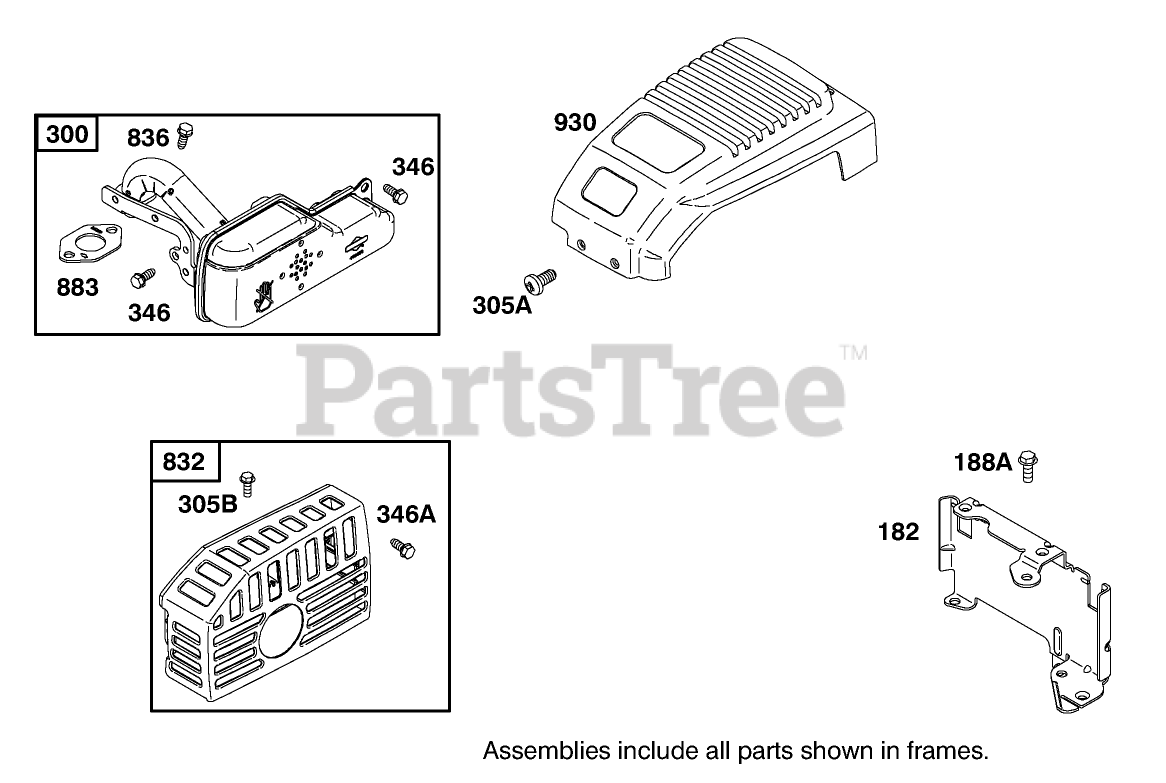 300
836
346
883
346

930
305A

PartsTree™

832
305B
346A

188A
182

Assemblies include all parts shown in frames.