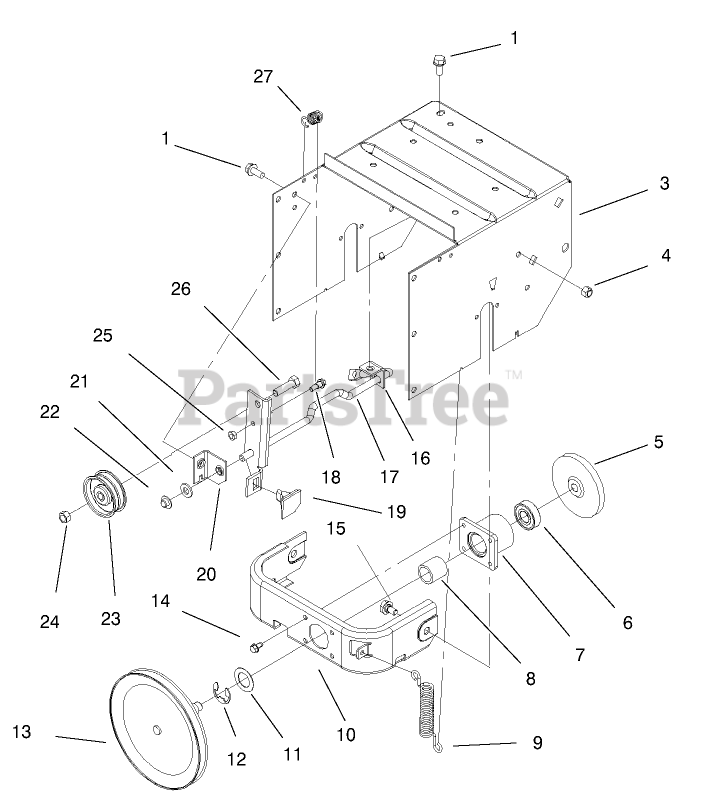 1
27
1
3
4
26
25
21
22
PartsTree™
18
17
16
5
19
20
15
24
23
14
6
7
8
13
12
11
10
9