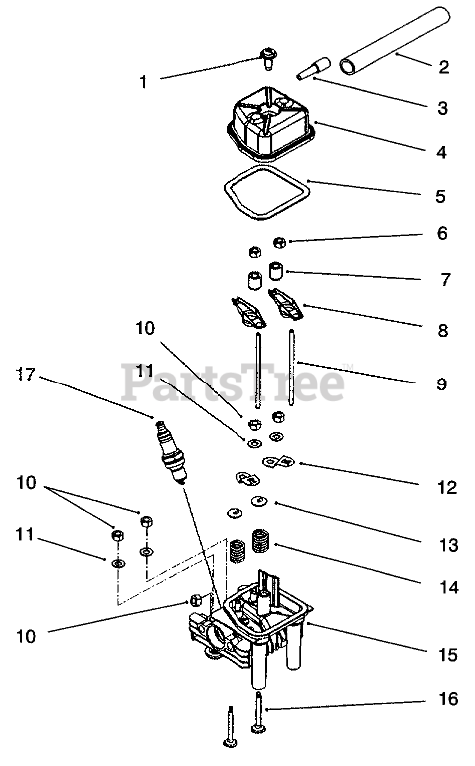 1
2
3
4
5
6
7
8
10
11
17
PartsTree™
9
12
10
11
13
14
10
15
16