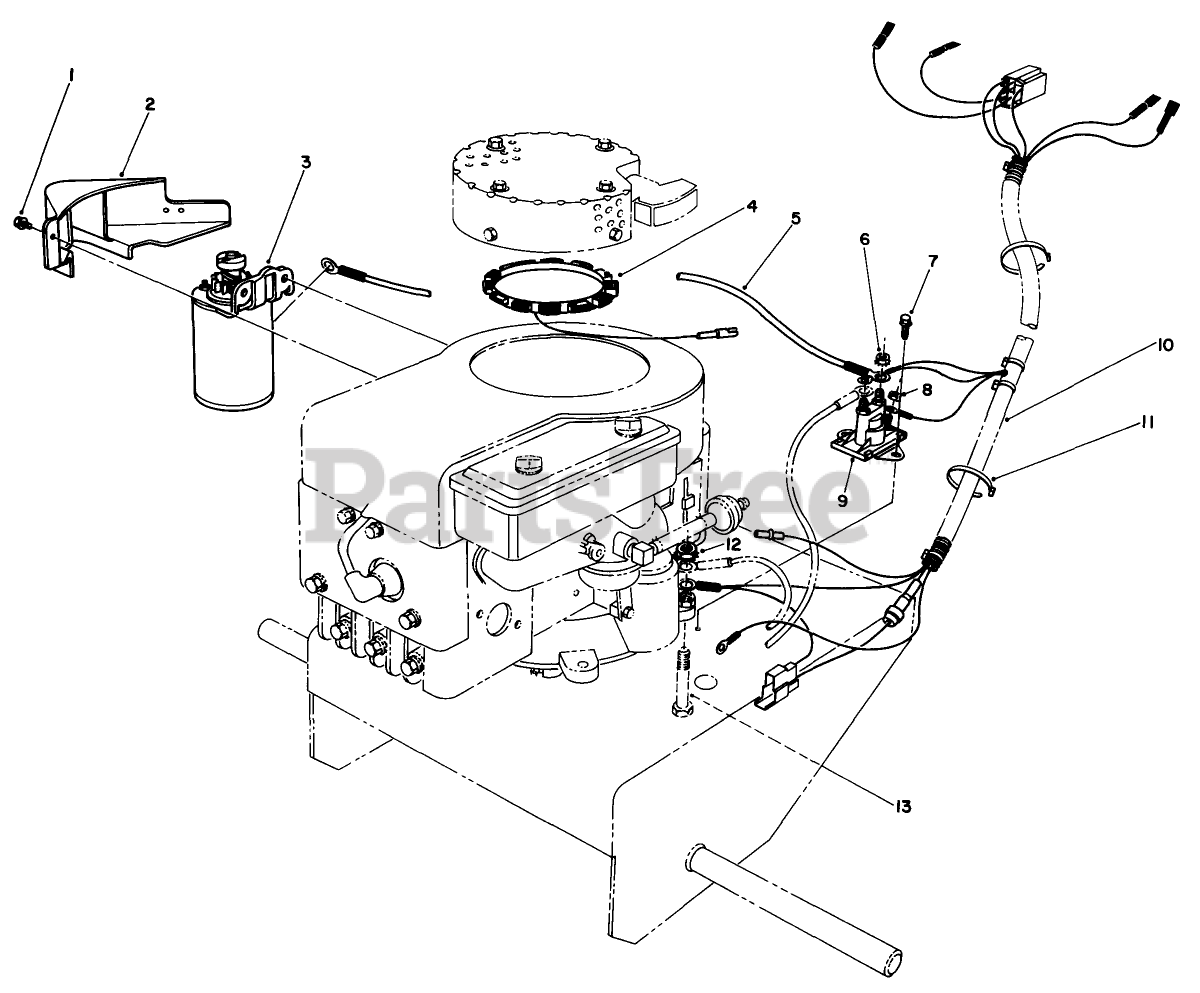 1
2
3
4
5
6
7
8
9
10
11
12
13
PartsTree