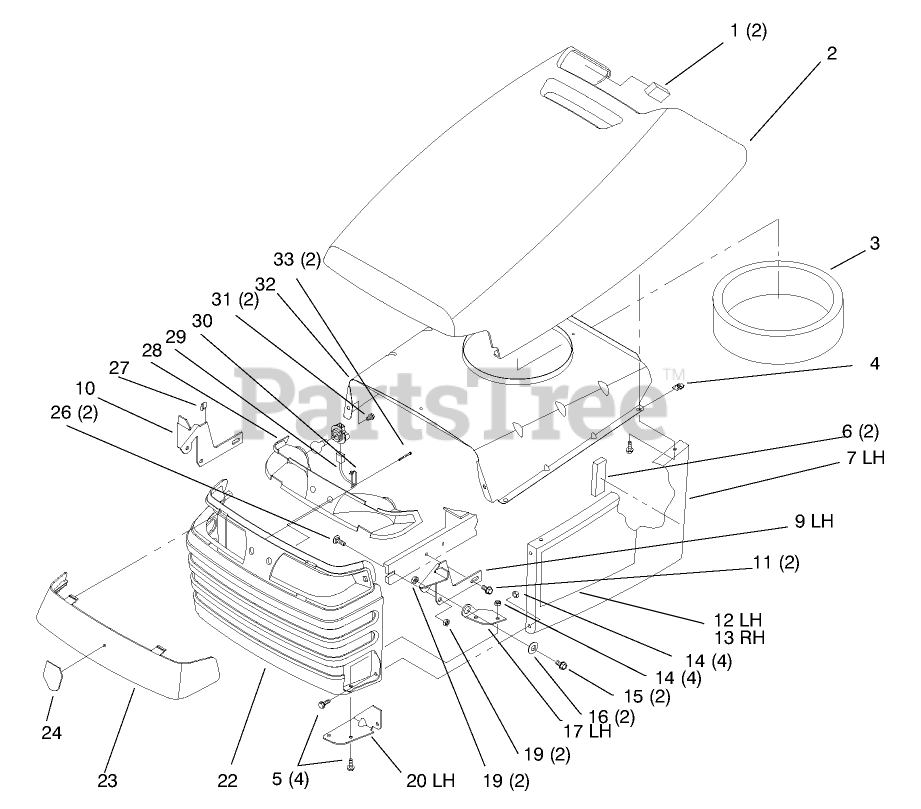 1 (2)
2
3
4
6 (2)
7 LH
9 LH
11 (2)
12 LH
13 RH
14 (4)
14 (4)
15 (2)
16 (2)
17 LH
19 (2)
19 (2)
20 LH
5 (4)
22
23
24
26 (2)
10
27
28
29
30
31 (2)
32
33 (2)
PartsTree™