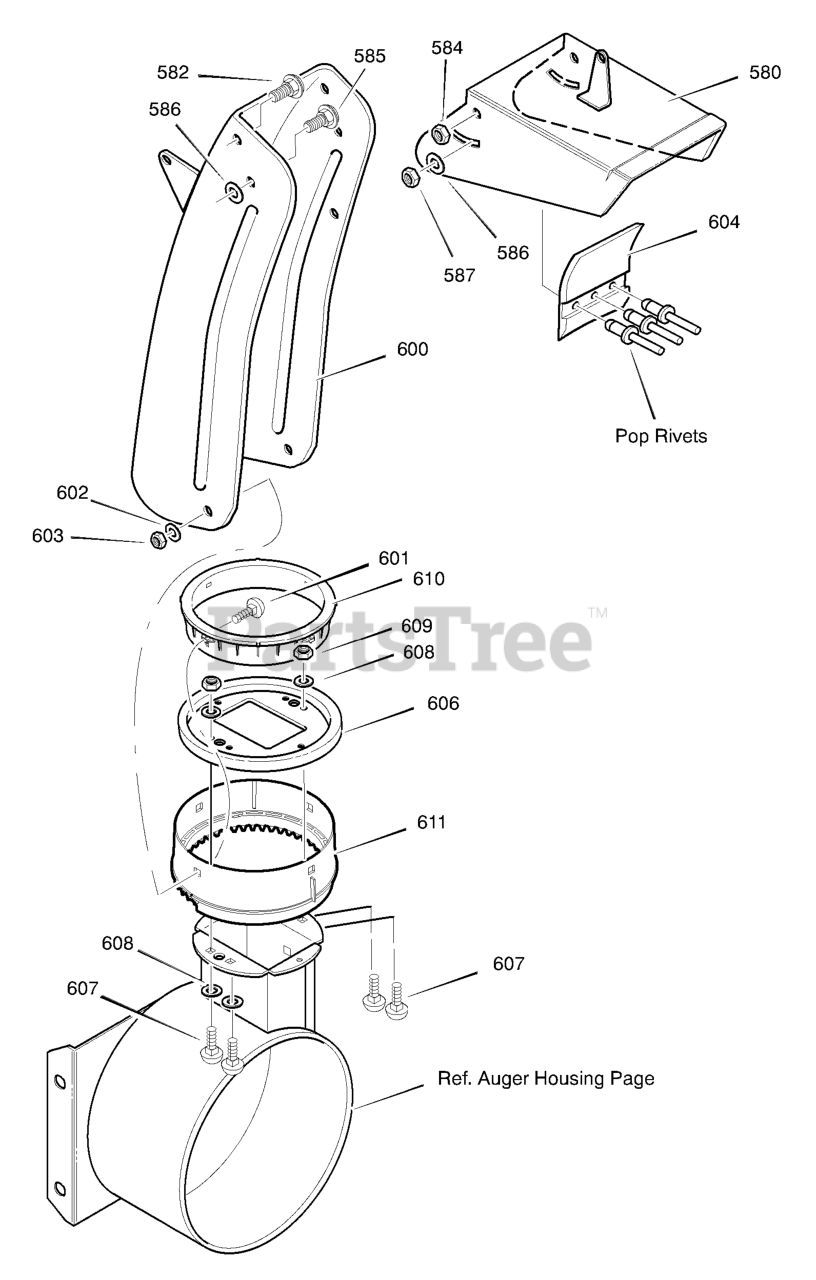 582
585
584
580
586
586
587
604
600
Pop Rivets
602
603
601
610
PartsTree™
609
608
606
611
608
607
607
Ref. Auger Housing Page