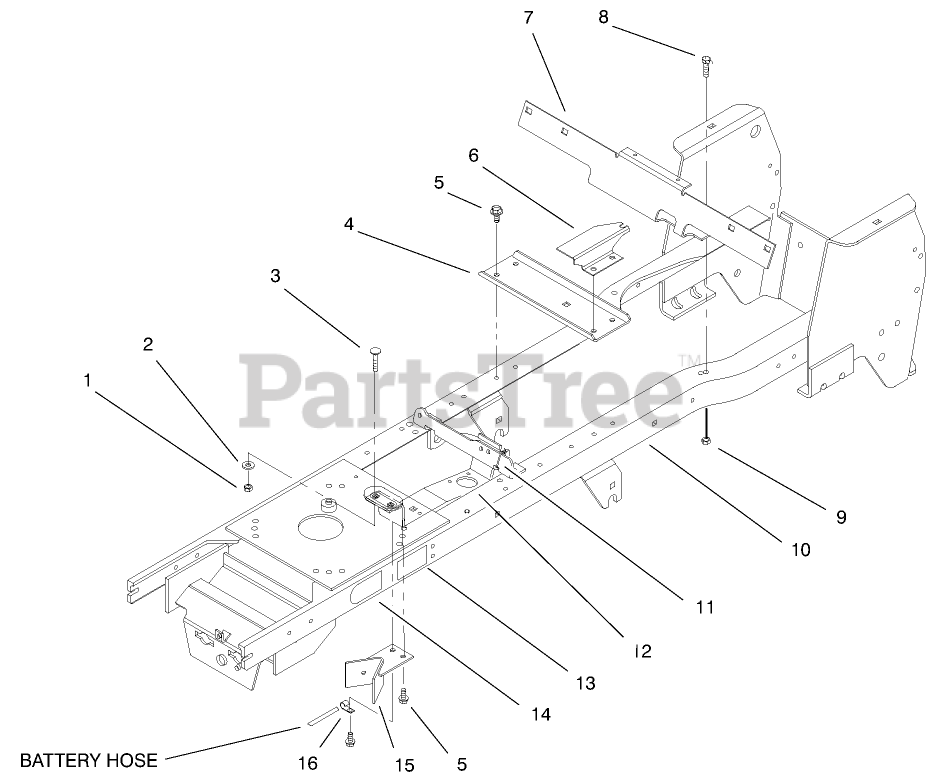 7
8
6
5
4
3
2
1
PartsTree™
9
10
11
12
13
14
BATTERY HOSE
16
15
5