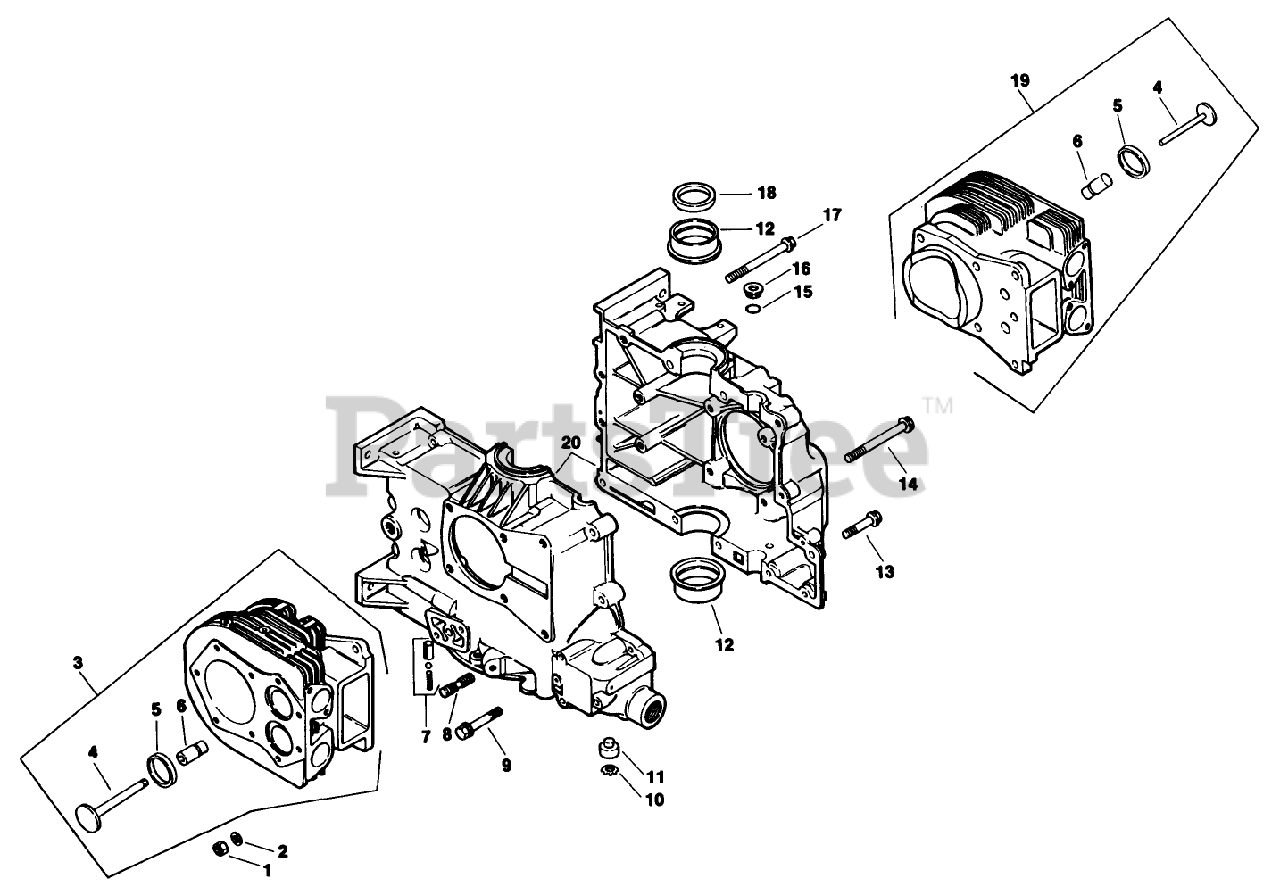 19
4
5
6
18
12
17
16
15
PartsTree™
20
14
13
12
3
5
6
4
7
8
9
11
10
2
1