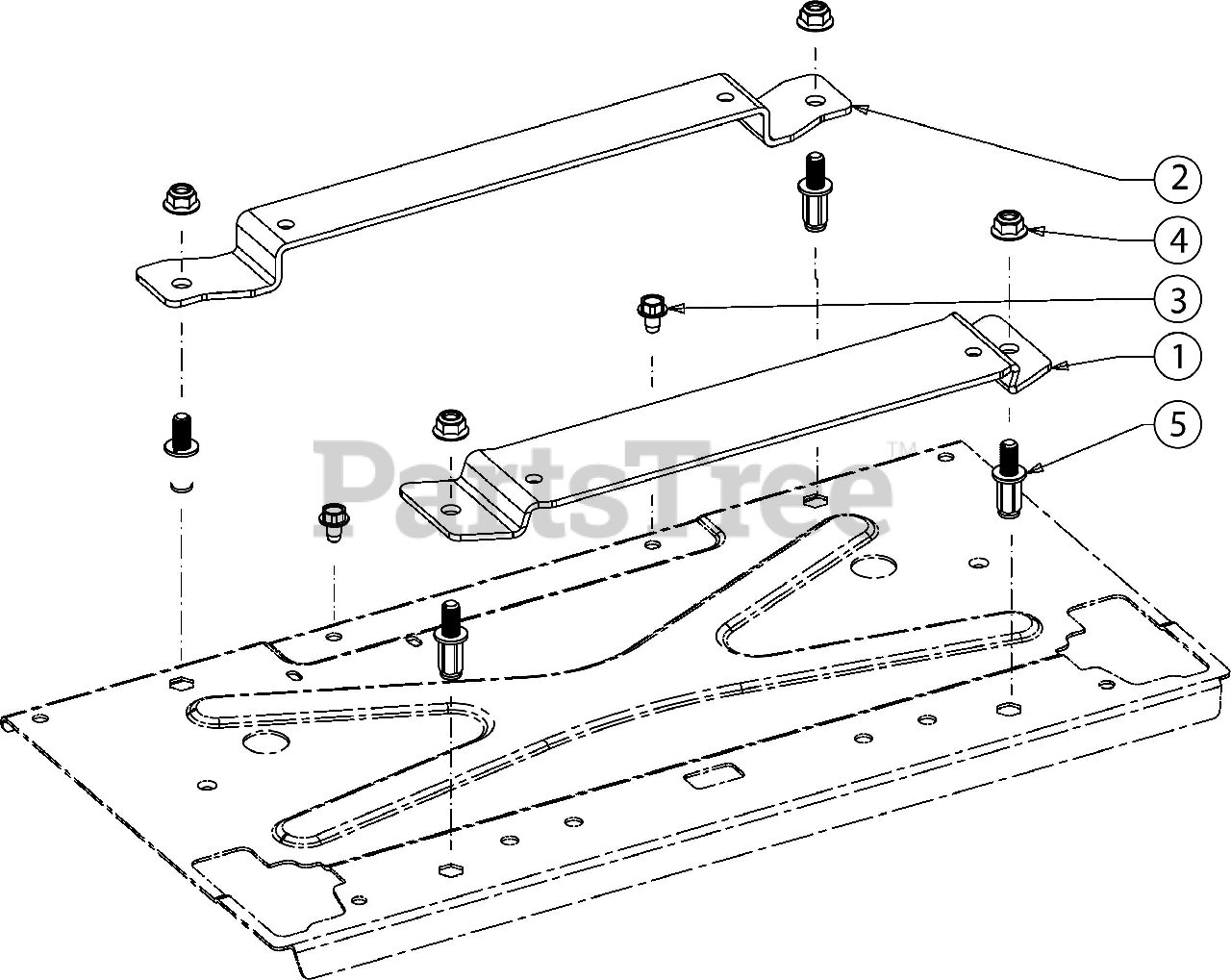 2
4
3
1
5
PartsTree™