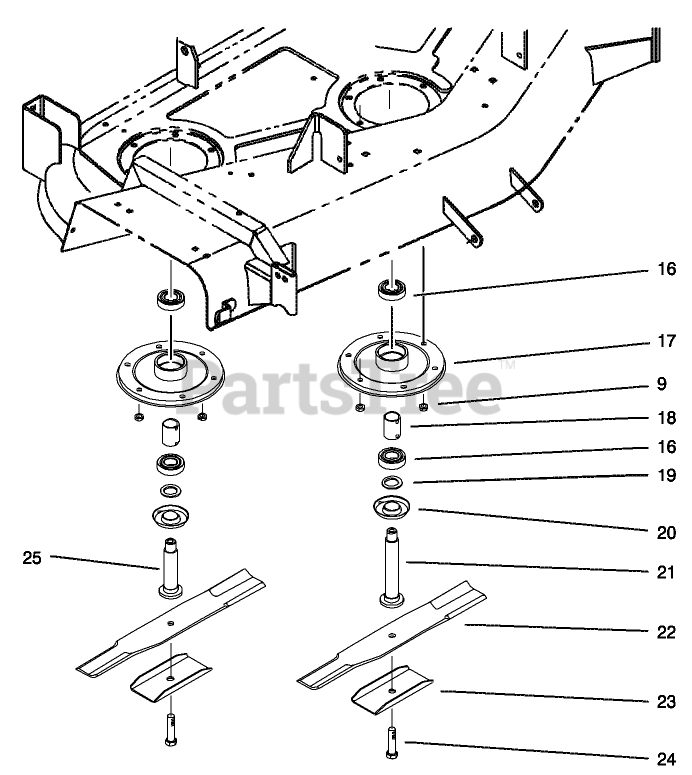 16
17
PartsTree™
9
18
16
19
20
25
21
22
23
24