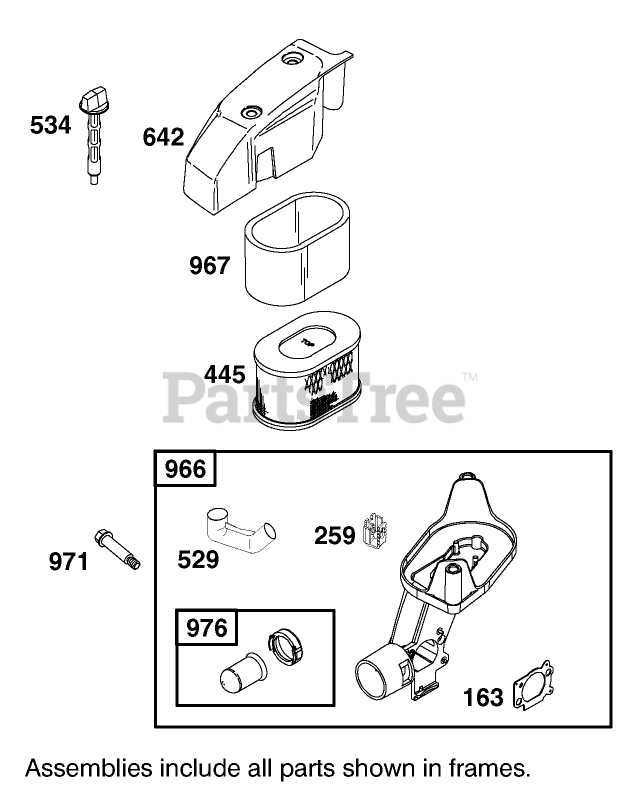 534
642
967
445
TOP
PartsTree™
966
971
529
259
976
163
Assemblies include all parts shown in frames.