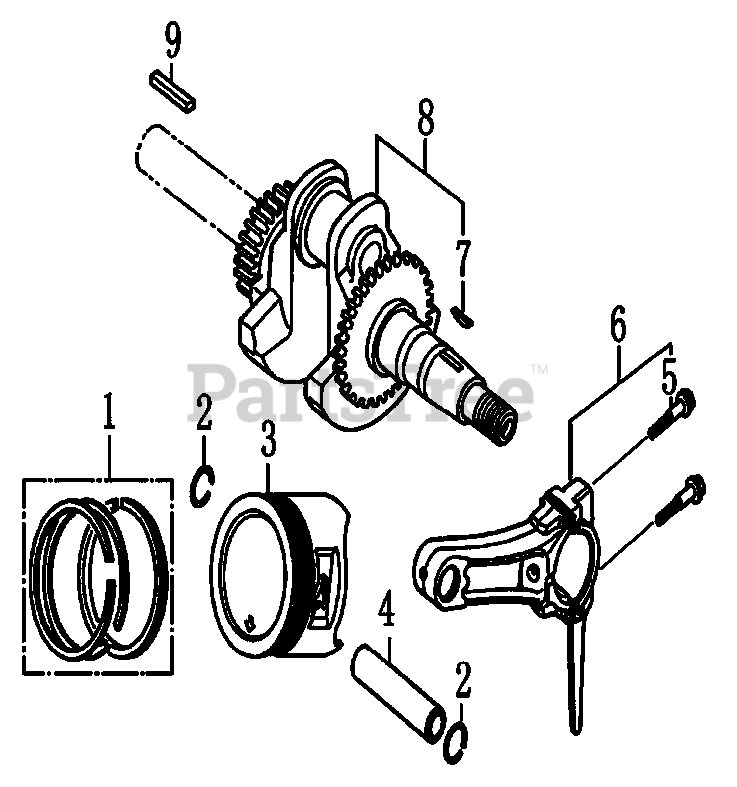 9

8

7

6

5

PartsTree™

1

2

3

4

2