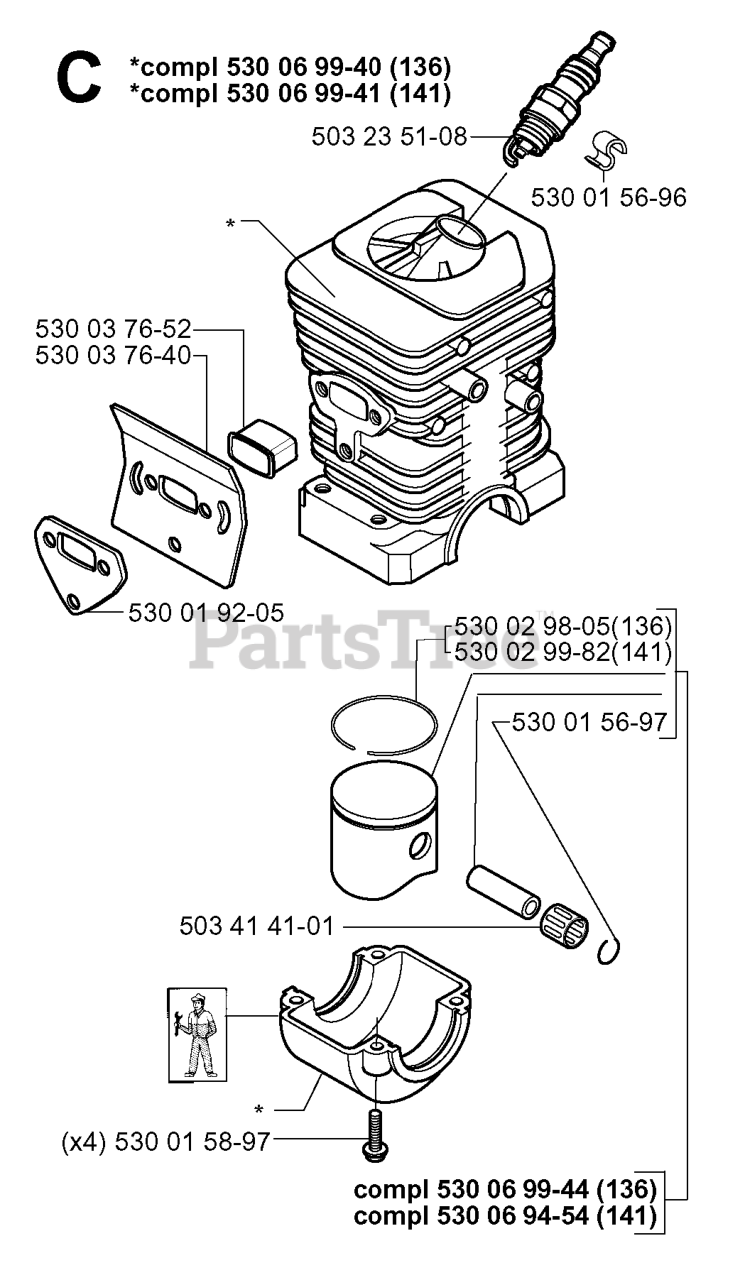 C
*compl 530 06 99-40 (136)
*compl 530 06 99-41 (141)

503 23 51-08
530 01 56-96
*
530 03 76-52
530 03 76-40
530 01 92-05
PartsTree™
530 02 98-05(136)
530 02 99-82(141)
530 01 56-97
503 41 41-01
*
(x4) 530 01 58-97
compl 530 06 99-44 (136)
compl 530 06 94-54 (141)