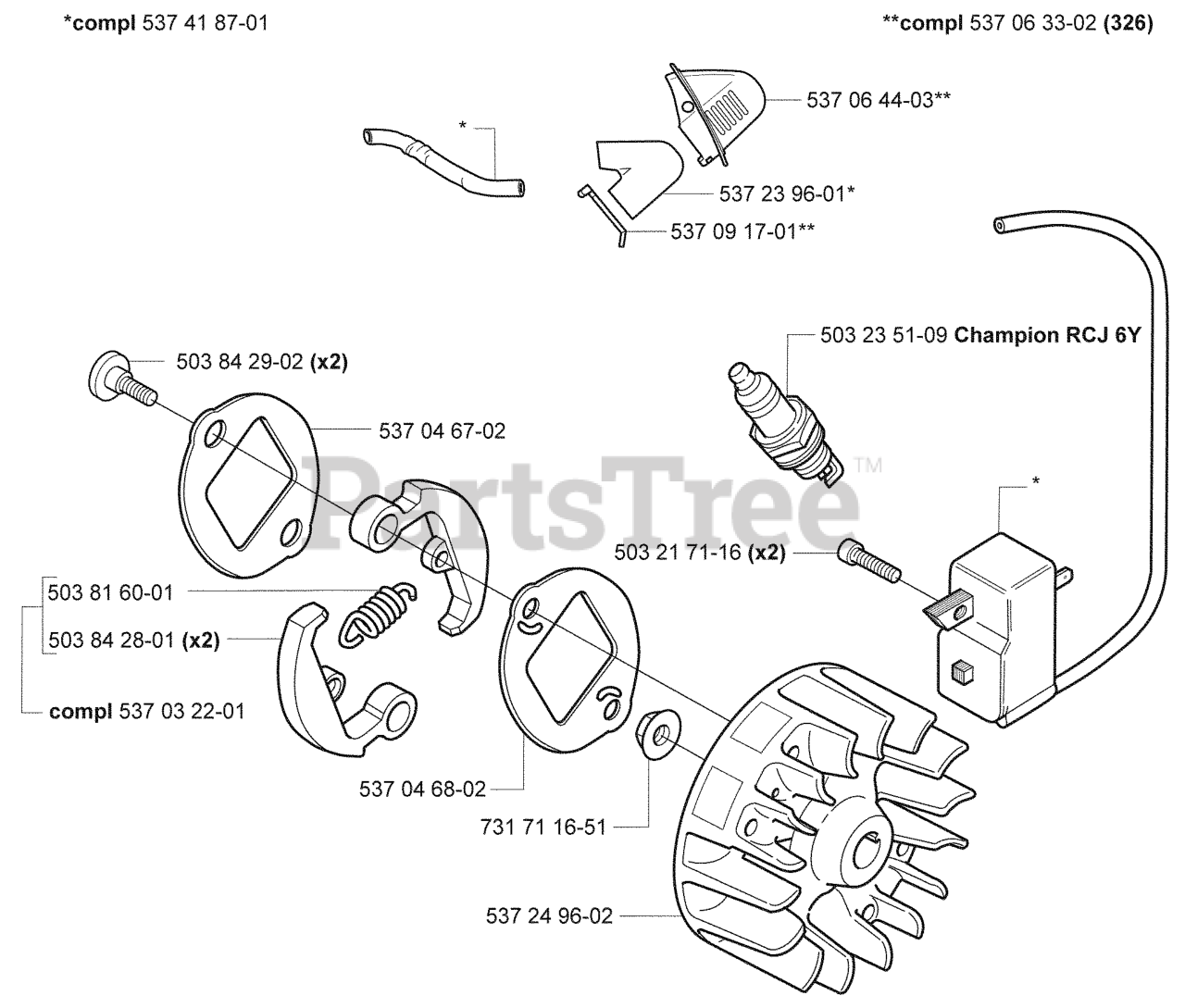 *compl 537 41 87-01

**compl 537 06 33-02 (326)

537 06 44-03**

*

537 23 96-01*

537 09 17-01**

503 23 51-09 Champion RCJ 6Y

503 84 29-02 (x2)

537 04 67-02

PartsTree™

*

503 21 71-16 (x2)

503 81 60-01

503 84 28-01 (x2)

compl 537 03 22-01

537 04 68-02

731 71 16-51

537 24 96-02