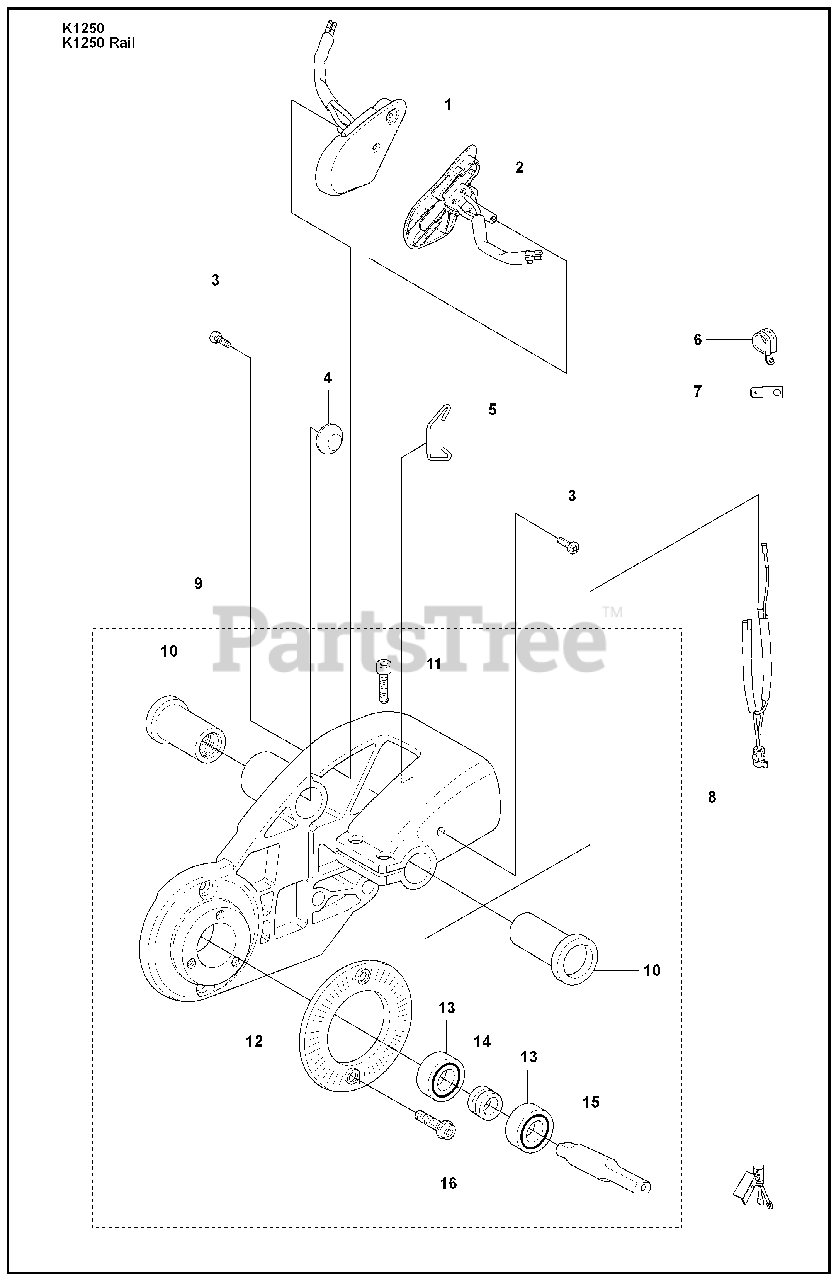 K1250
K1250 Rail

1

2

3

6

7

4

5

3

9

PartsTree™

10

11

8

10

12

13

14

13

15

16