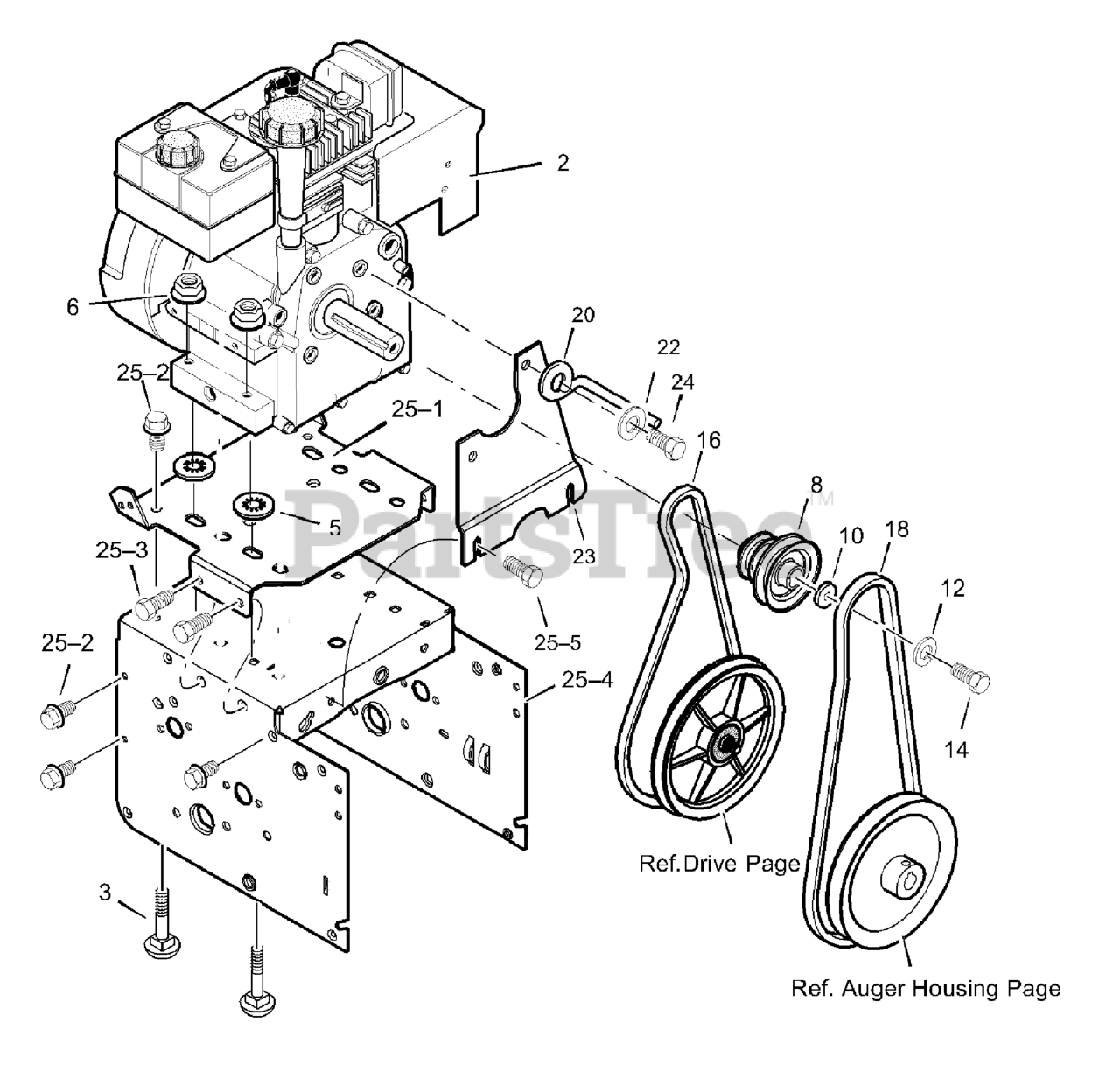 2
6
20
22
24
25–2
25–1
16
8
PartsTree™
10
18
5
23
25–3
12
25–5
25–2
25–4
14
Ref.Drive Page
3
Ref. Auger Housing Page