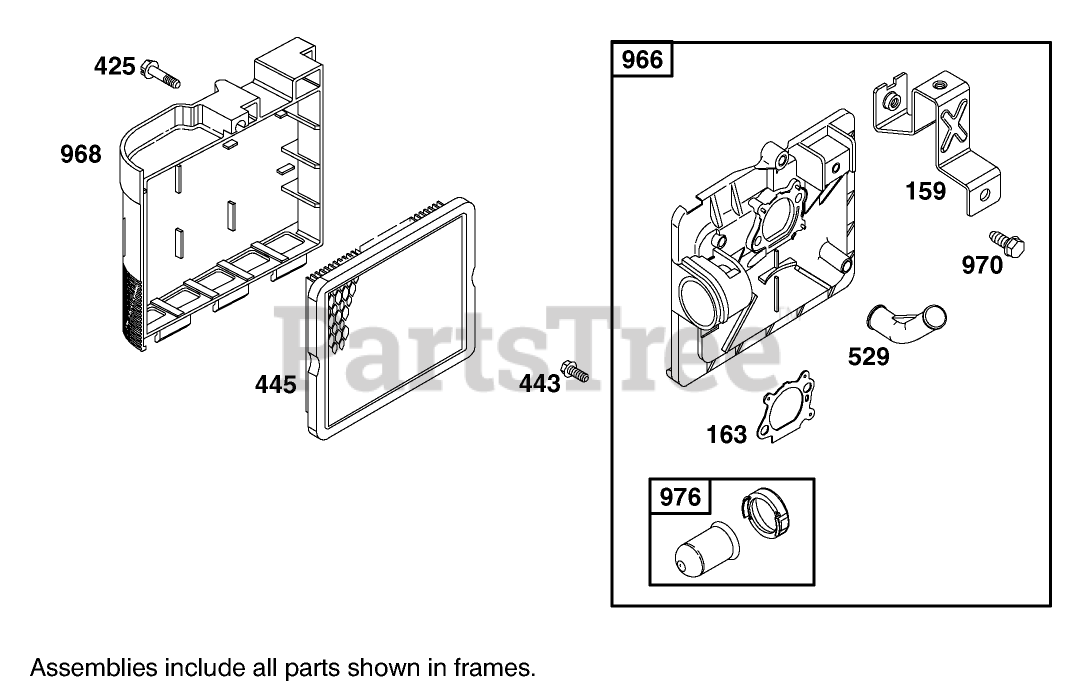 425

968

445

443

PartsTree

966

159

970

529

163

976

Assemblies include all parts shown in frames.