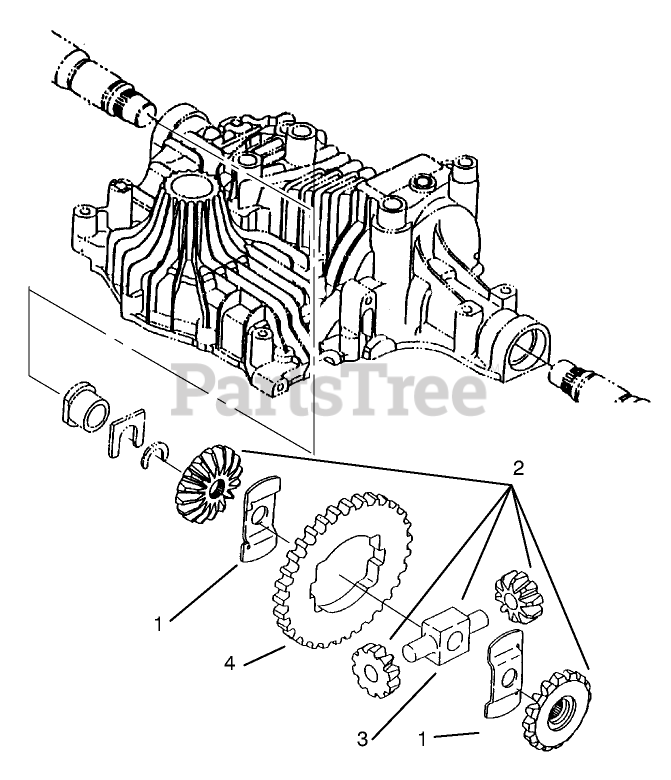 PartsTree

2

1

4

3

1