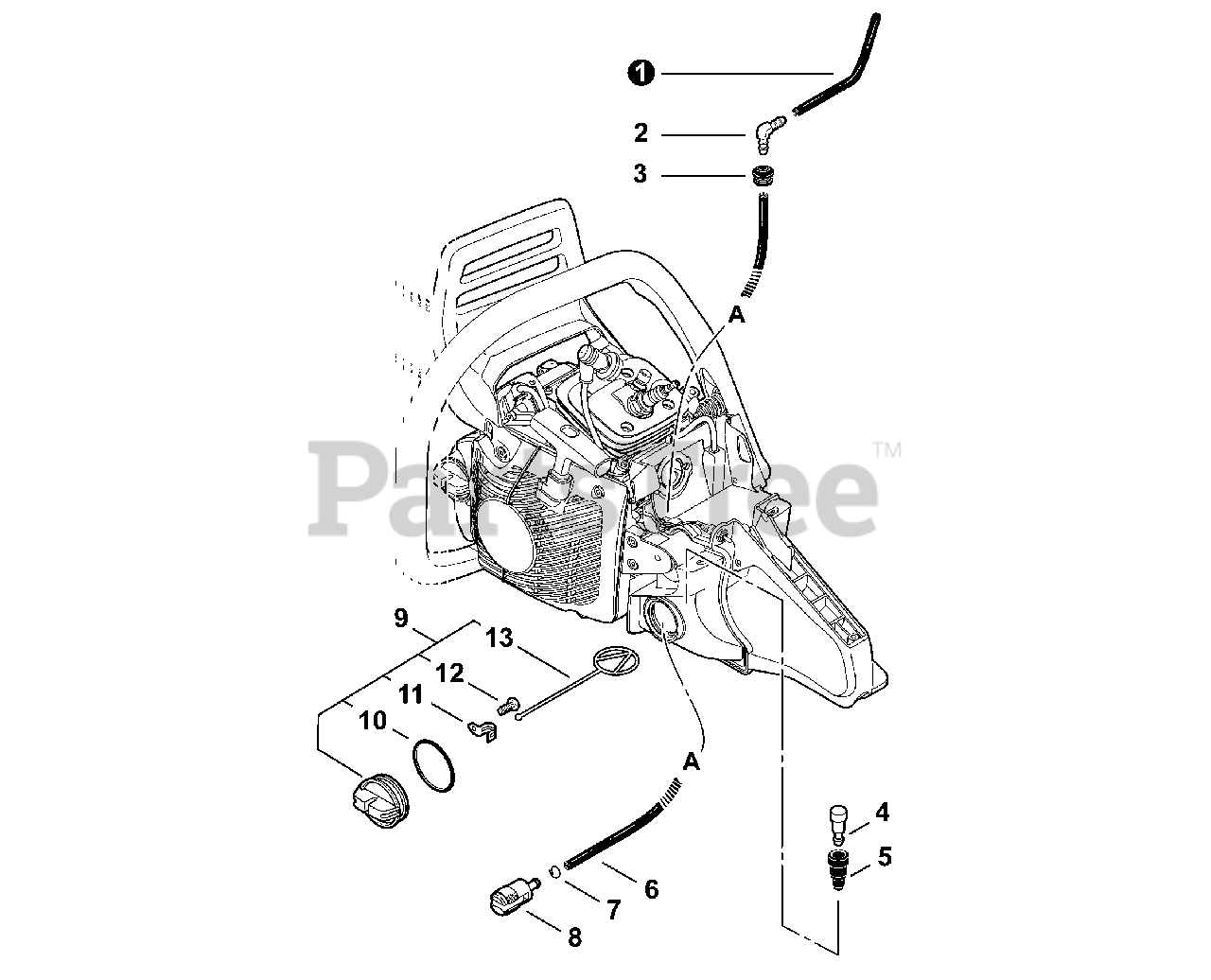 1
2
3
A
PartsTree™
9
13
12
11
10
A
4
5
6
7
8