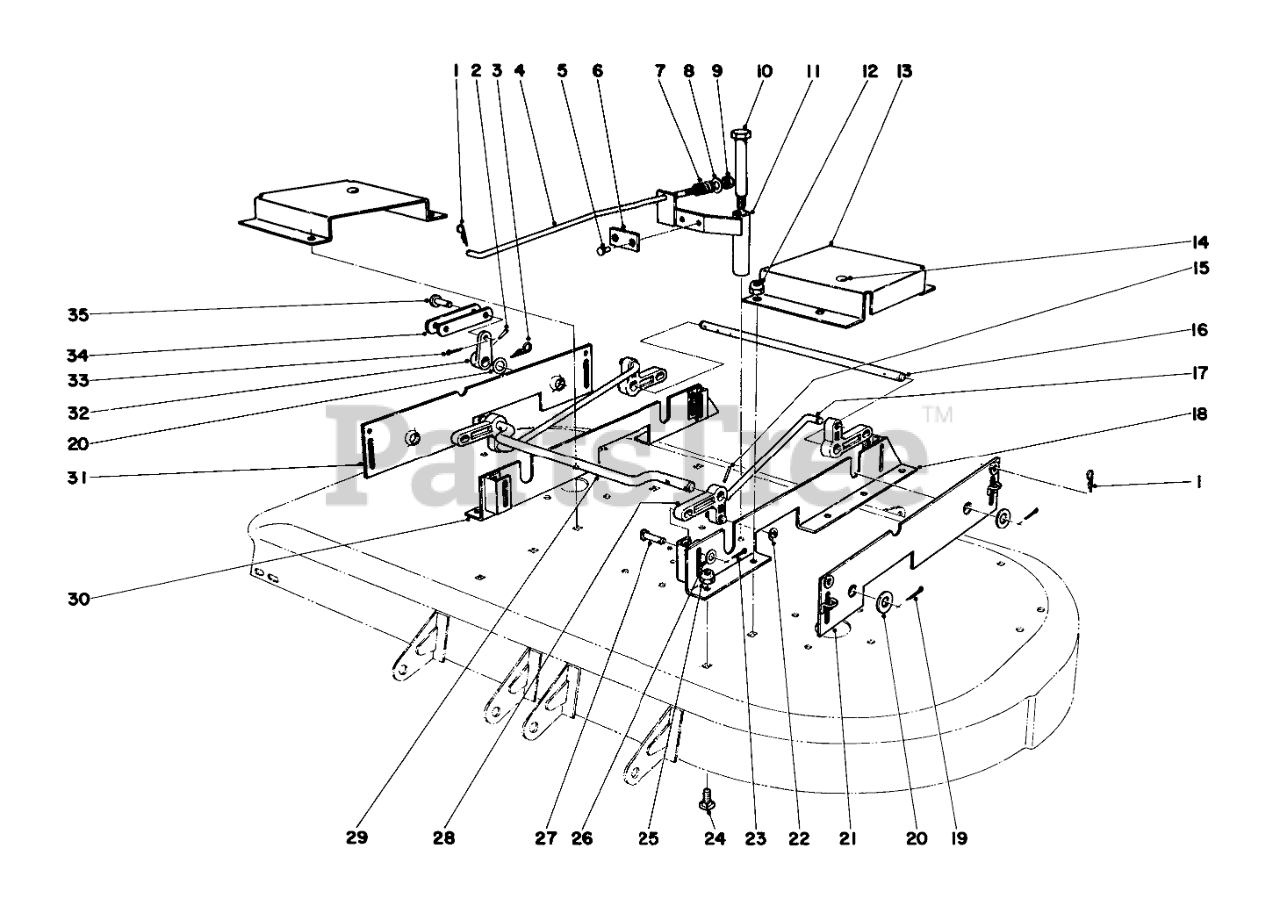 1 2 3 4 5 6 7 8 9 10 11 12 13

14

15

16

17

18

1

35

34

33

32

20

31

30

PartsTree™

29 28 27 26 25 24 23 22 21 20 19