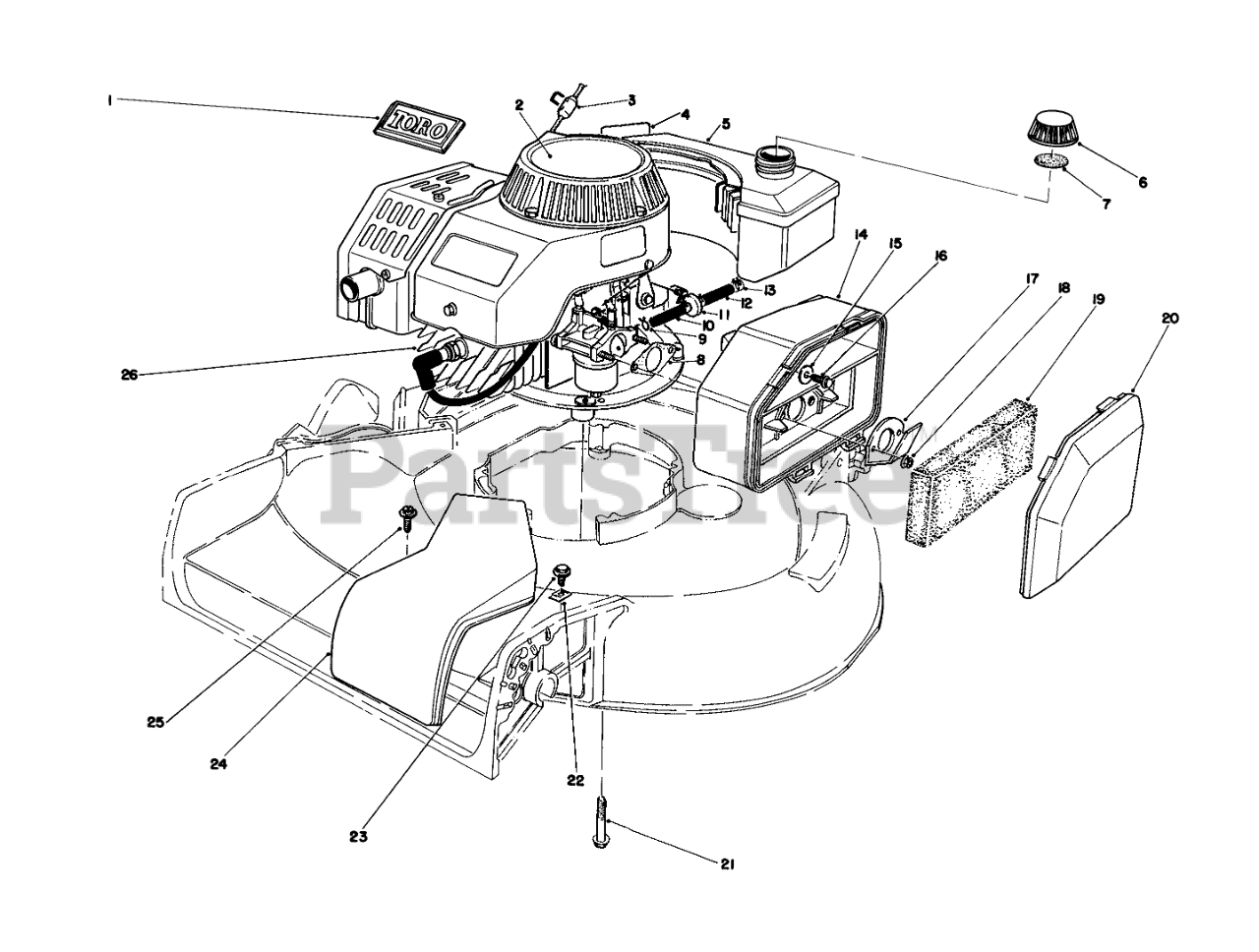 1
TORO
2
3
4
5
6
7
14
15
16
17
18
19
20
13
12
11
10
9
8
26
PartsTree
25
24
23
22
21