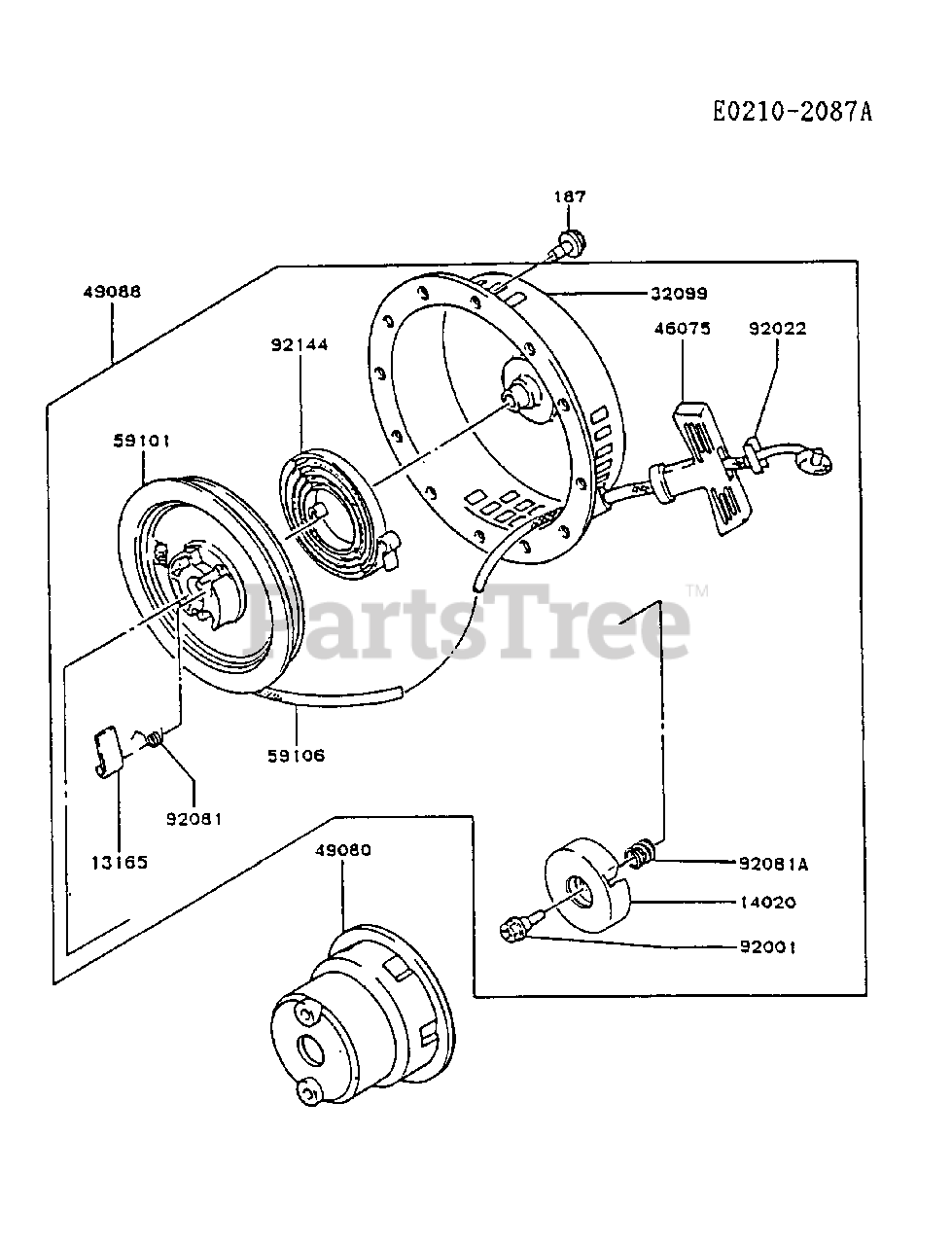 E0210-2087A

187

49088

32099

92144

46075

92022

59101

PartsTree™

59106

92081

13165

49080

92081A

14020

92001