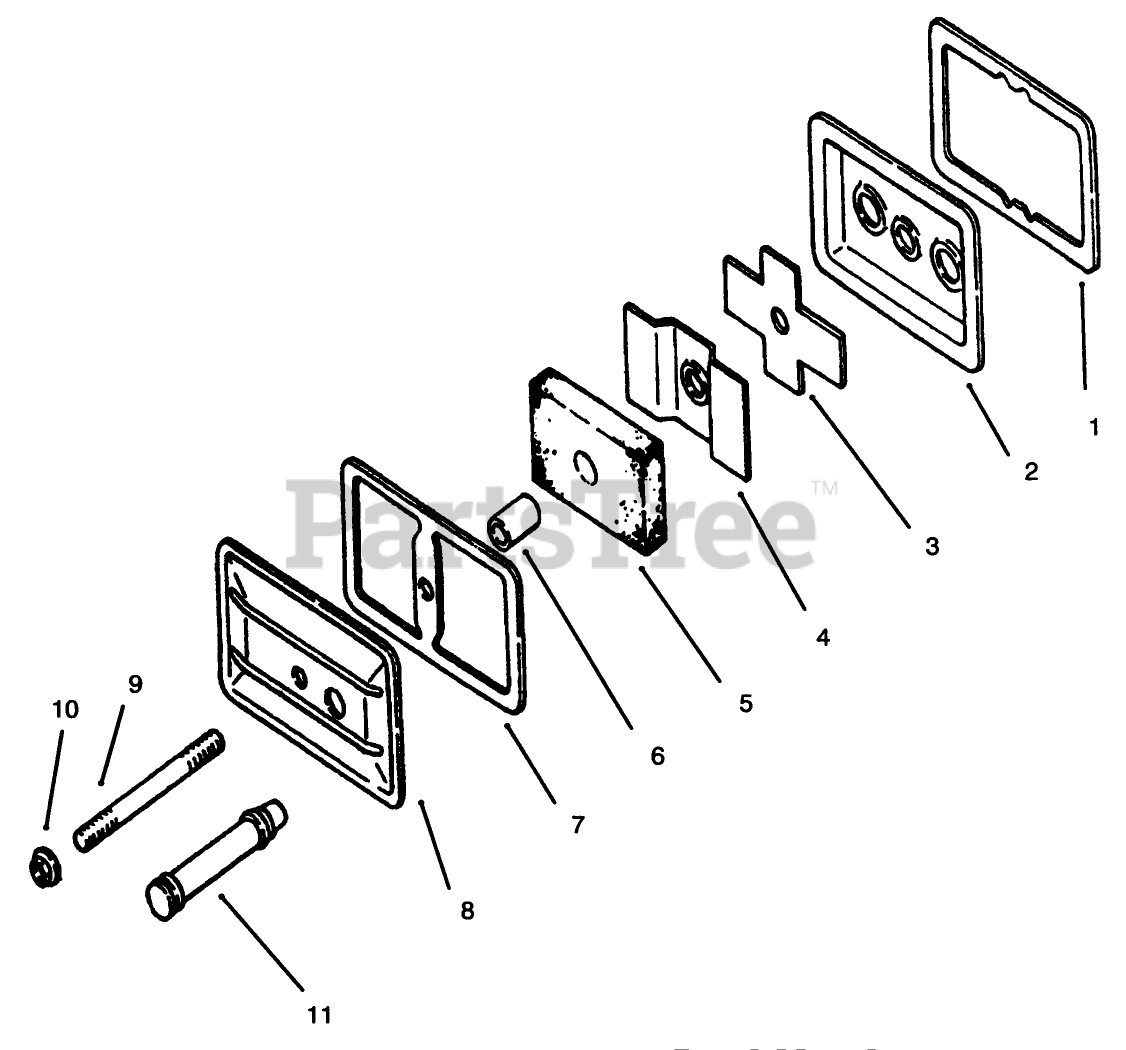 PartsTree™

1
2
3
4
5
6
7
8
9
10
11