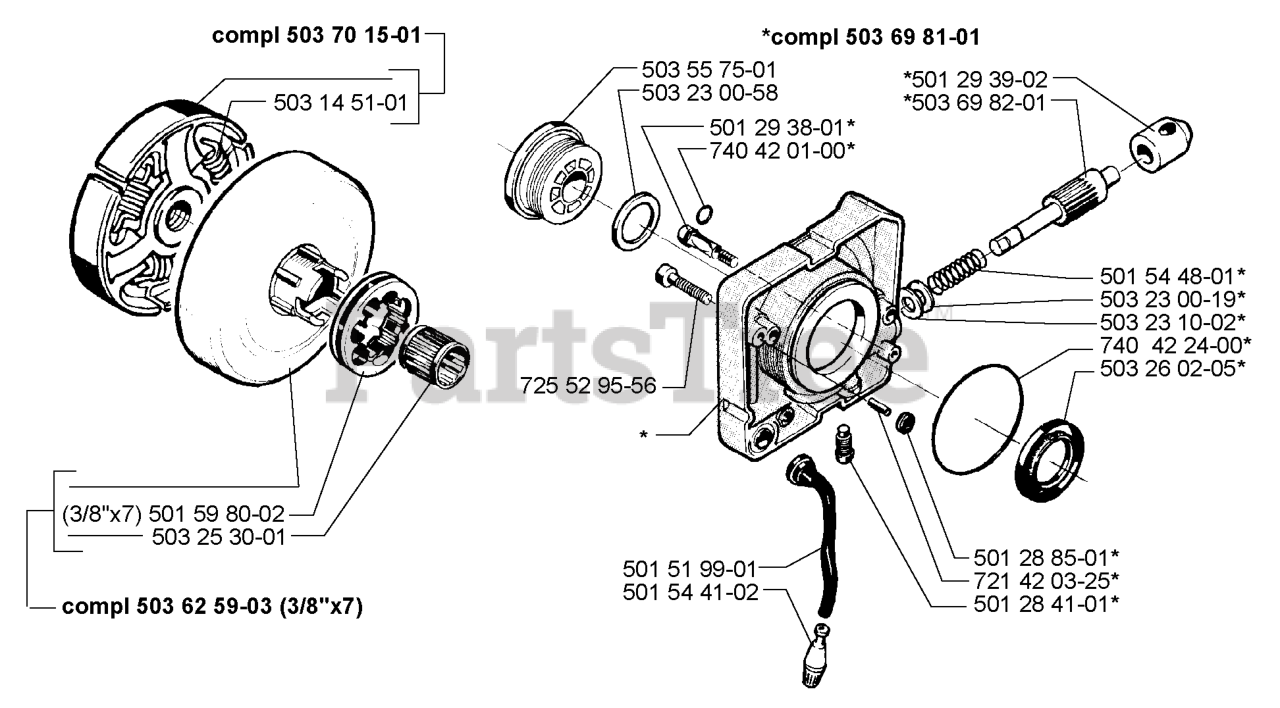 compl 503 70 15-01
503 14 51-01
(3/8"x7) 501 59 80-02
503 25 30-01
compl 503 62 59-03 (3/8"x7)

*compl 503 69 81-01
503 55 75-01
503 23 00-58
501 29 38-01*
740 42 01-00*
*501 29 39-02
*503 69 82-01
501 54 48-01*
503 23 00-19*
503 23 10-02*
740 42 24-00*
503 26 02-05*
725 52 95-56
*
501 51 99-01
501 54 41-02
501 28 85-01*
721 42 03-25*
501 28 41-01*

PartsTree