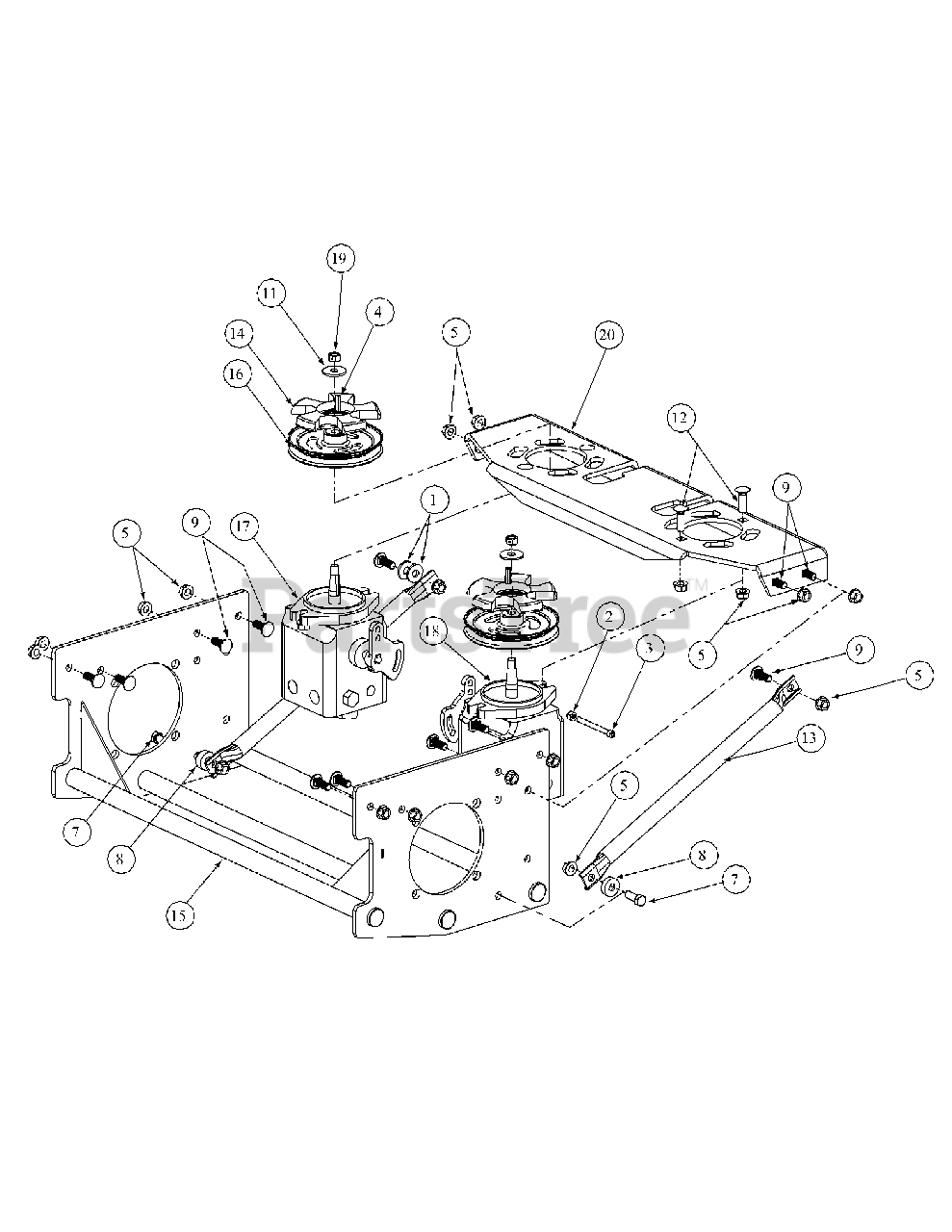 19
11
4
14
16
5
20
12
9
1
5
9
17
PartsTree™
18
2
3
5
9
5
13
7
8
5
8
7
15