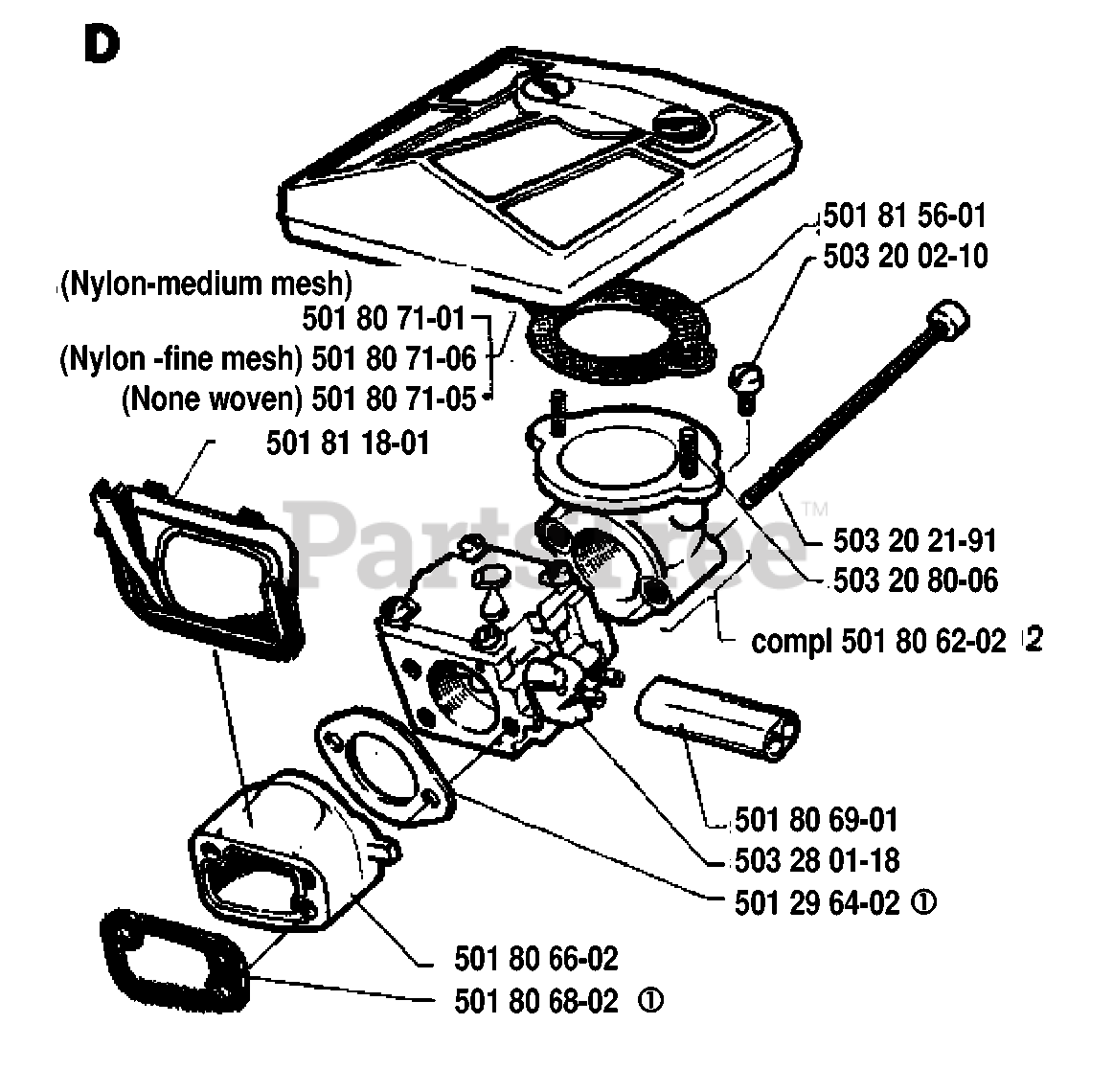 D

501 81 56-01
503 20 02-10

(Nylon-medium mesh)
501 80 71-01
(Nylon -fine mesh) 501 80 71-06
(None woven) 501 80 71-05

501 81 18-01

PartsTree™

503 20 21-91
503 20 80-06

compl 501 80 62-02 2

501 80 69-01
503 28 01-18
501 29 64-02 ①

501 80 66-02
501 80 68-02 ①