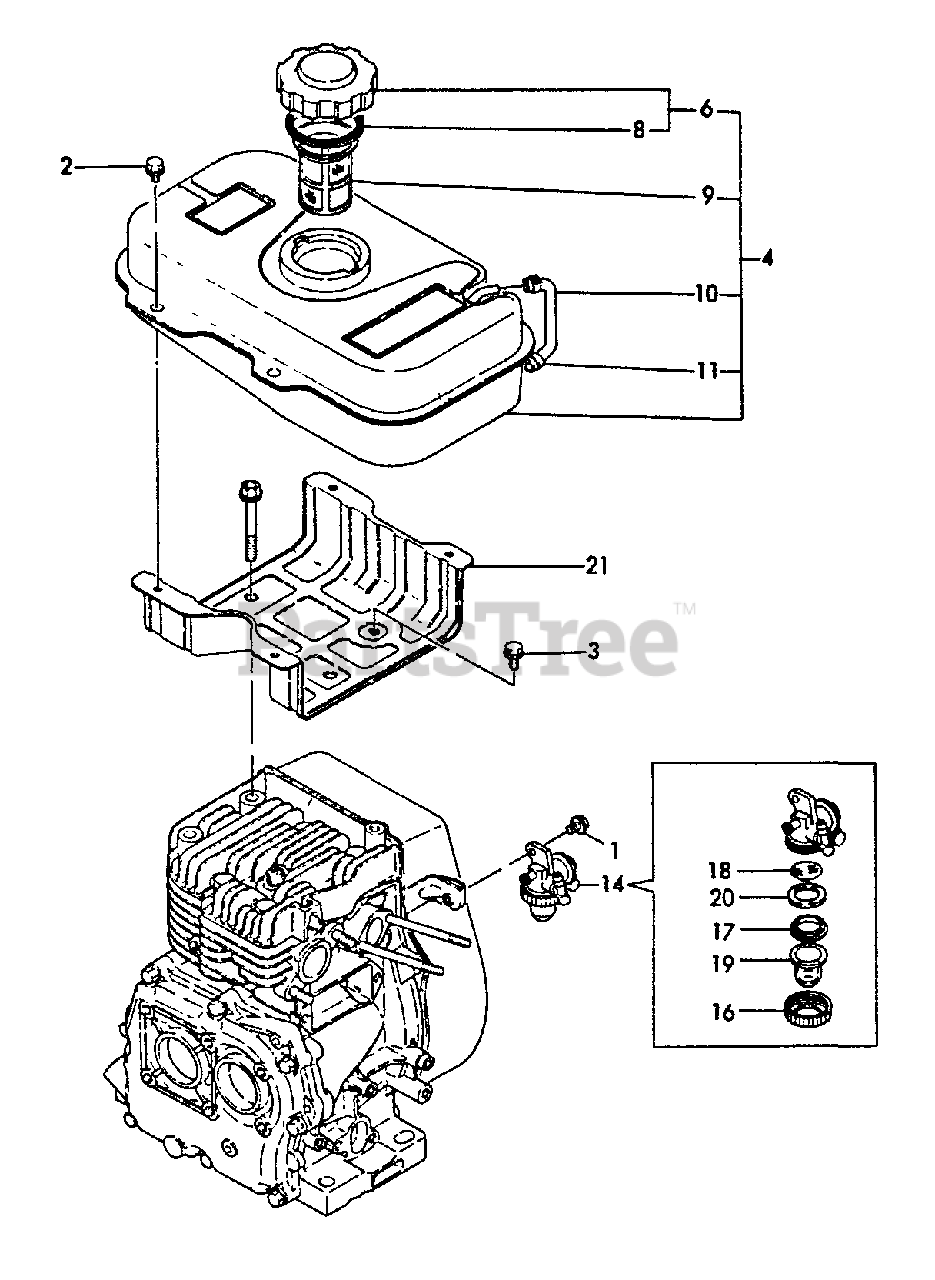 6
8
2
9
4
10
11
21
PartsTree™
3
1
14
18
20
17
19
16