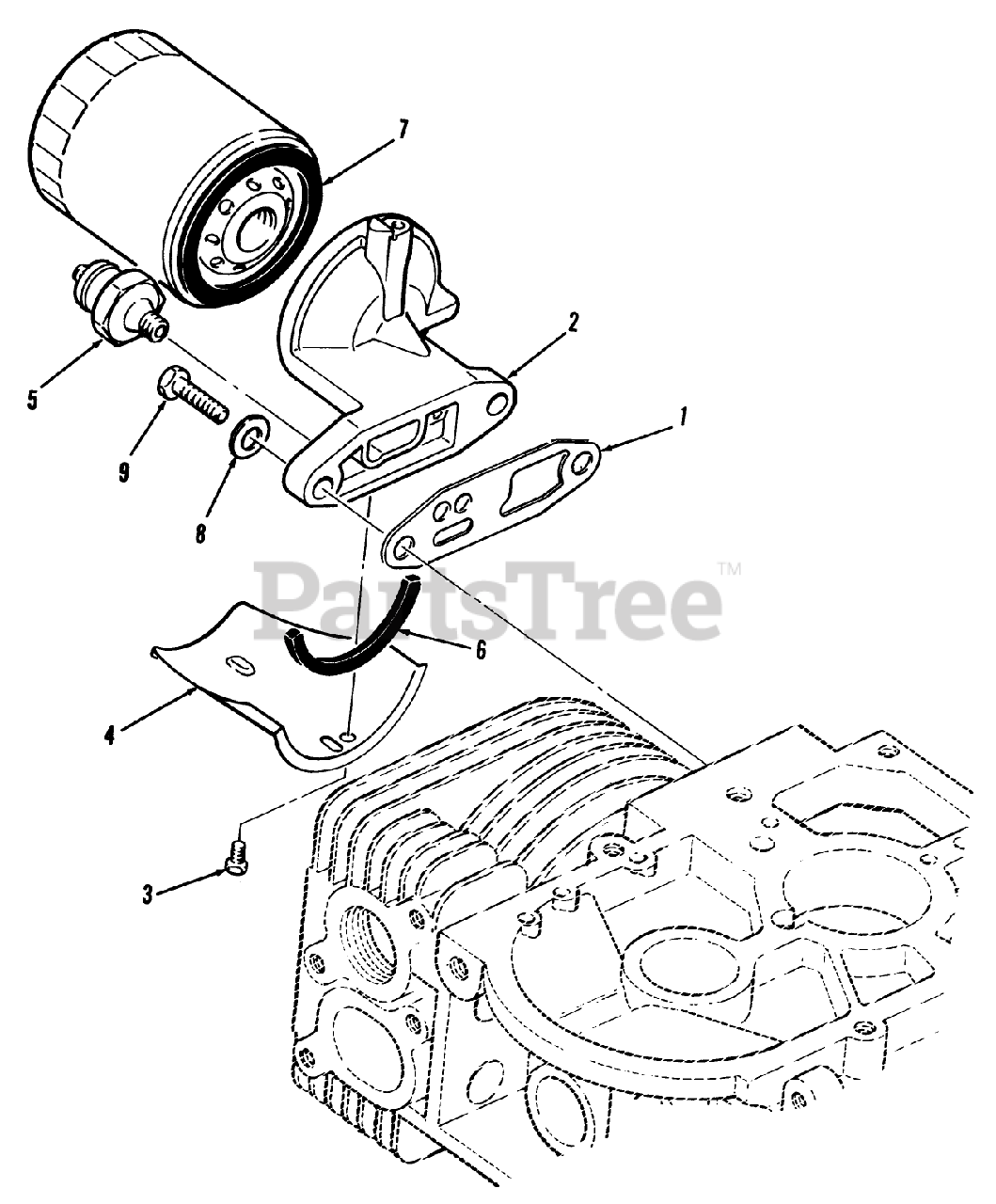 7
2
5
1
9
8
PartsTree™
6
4
3