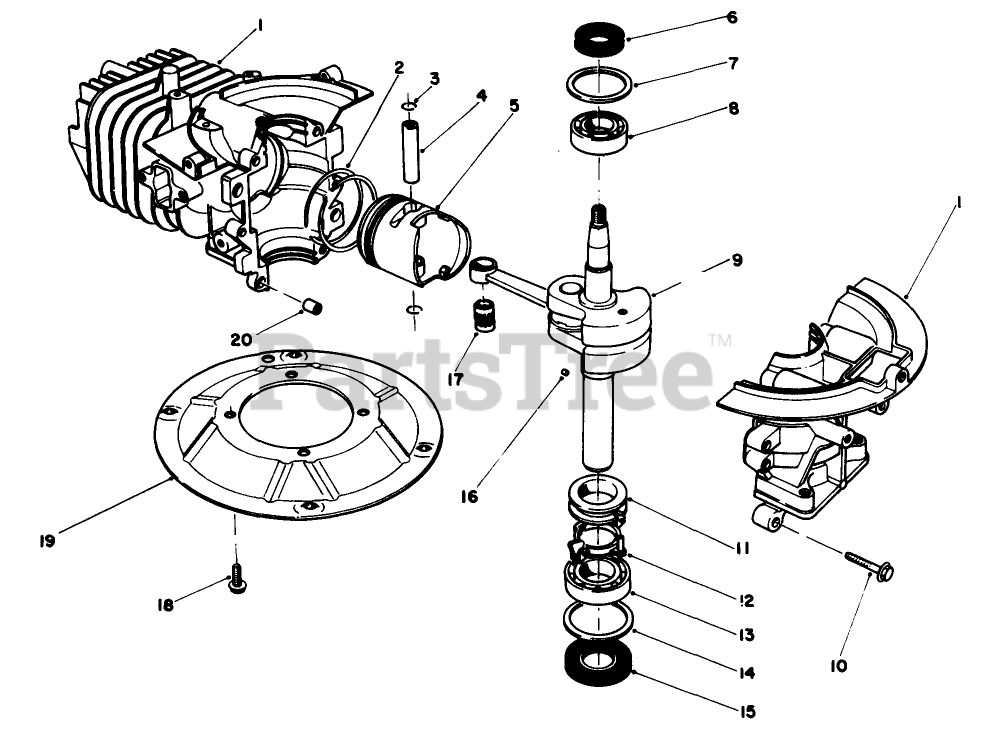 1
2
3
4
5
6
7
8
9
1
20
17
PartsTree™
16
19
18
11
12
13
14
15
10