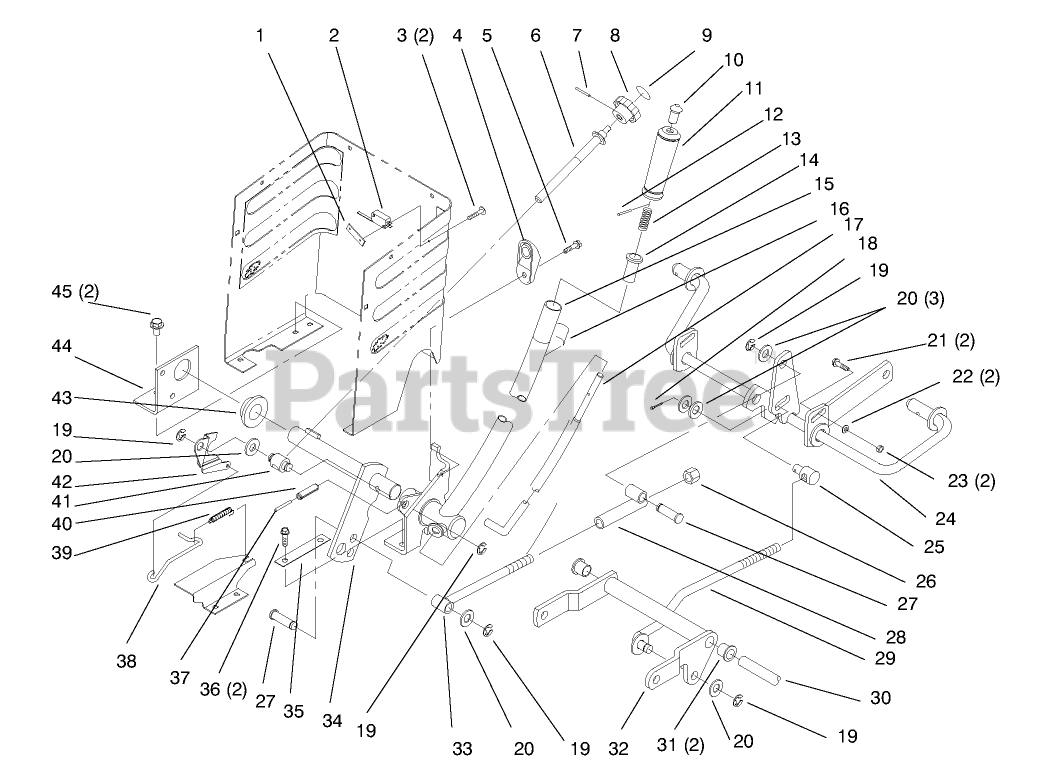 1
2
3 (2)
4
5
6
7
8
9
10
11
12
13
14
15
16
17
18
19
20 (3)
21 (2)
22 (2)
23 (2)
24
25
26
27
28
29
30
19
20
31 (2)
32
19
20
33
19
34
35
27
36 (2)
37
38
39
40
41
42
20
19
43
44
45 (2)
PartsTree