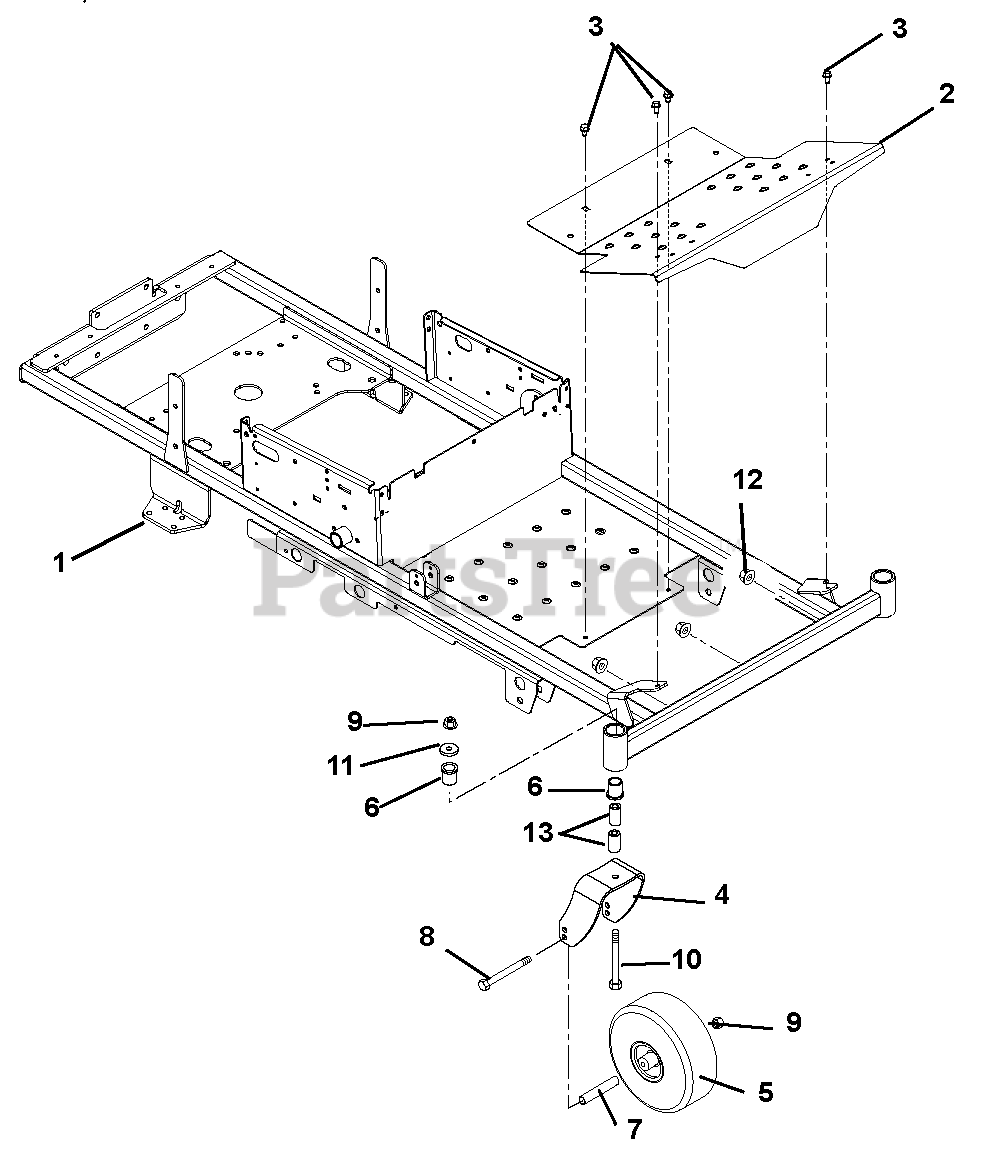 3
3
2
12
1
PartsTree
9
11
6
6
13
4
8
10
9
5
7