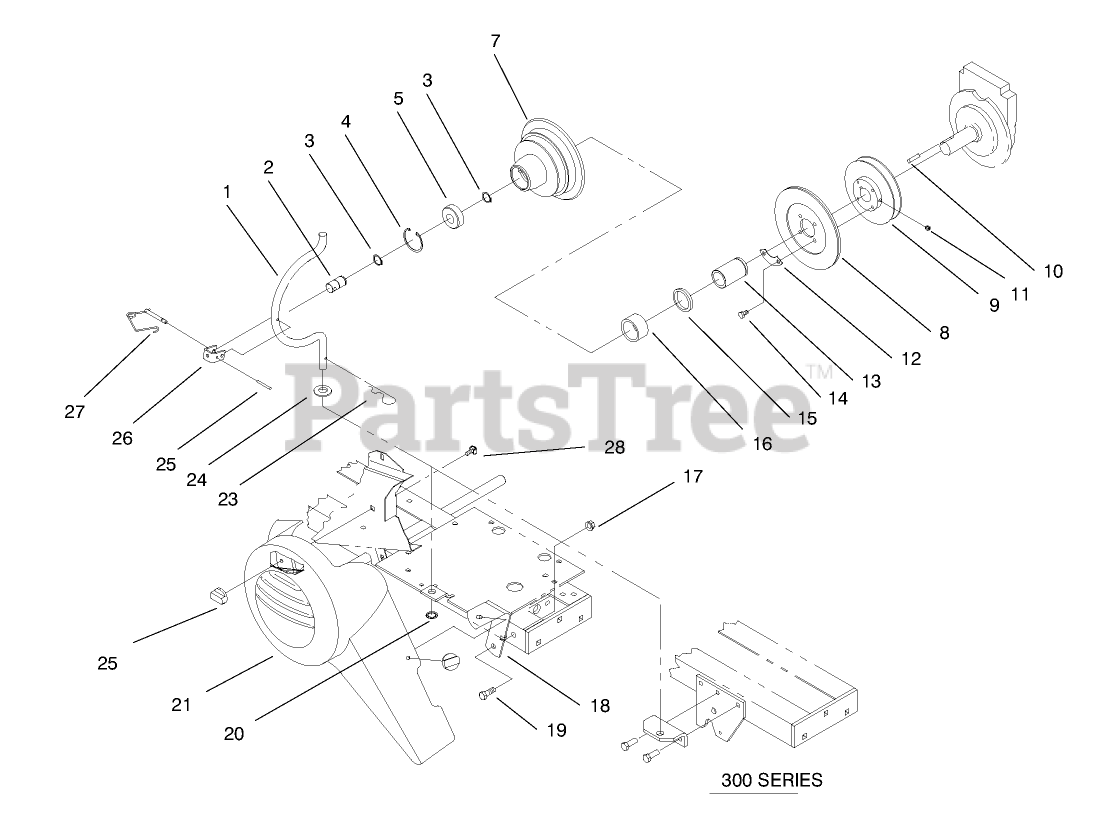 7
3
5
4
3
2
1
10
11
9
8
12
13
14
15
16
27
26
25
24
23
PartsTree™
28
17
25
21
20
18
19
300 SERIES