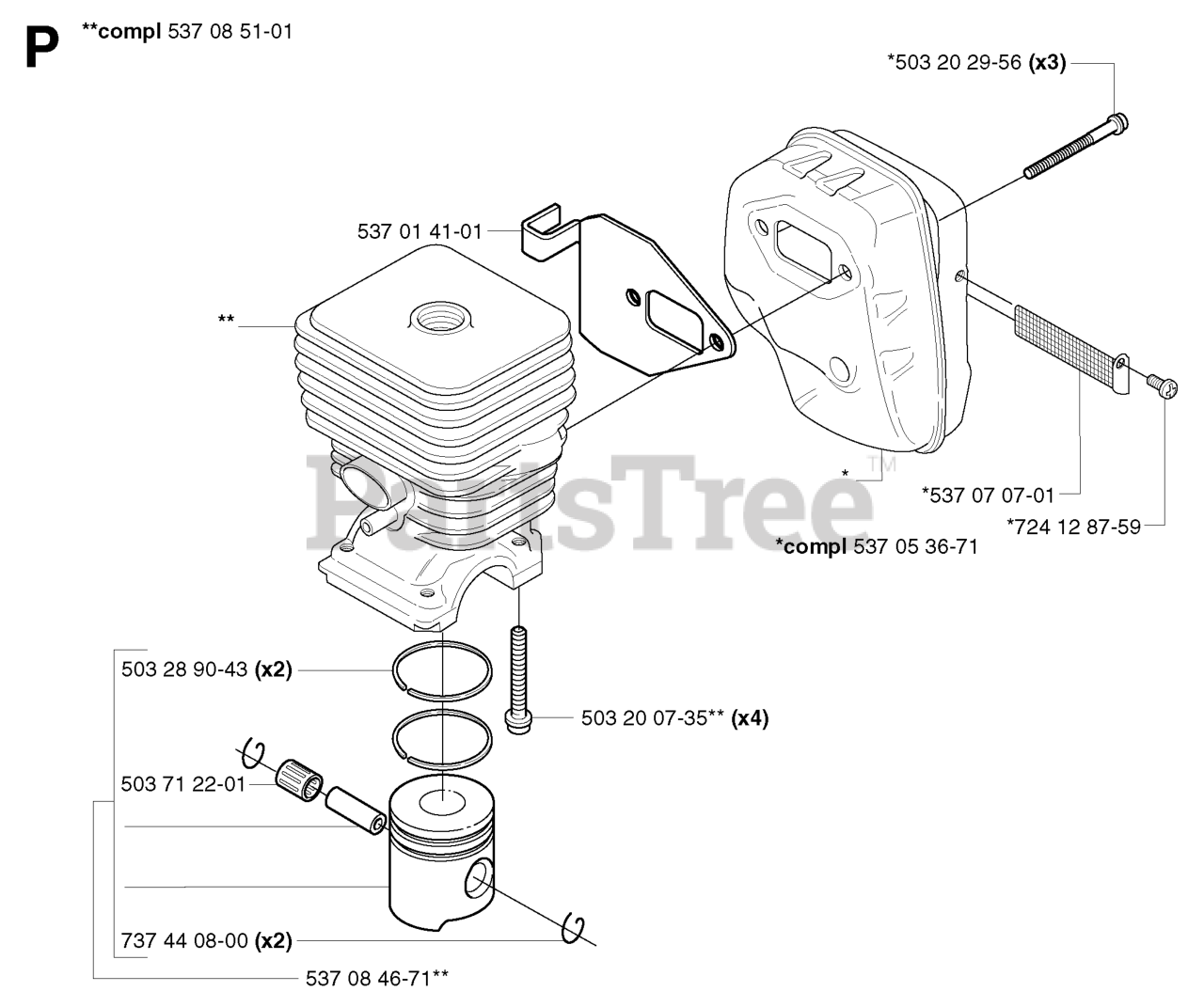 P **compl 537 08 51-01

*503 20 29-56 (x3)

537 01 41-01

**

PartsTree™

*

*537 07 07-01

*724 12 87-59

*compl 537 05 36-71

503 28 90-43 (x2)

503 20 07-35** (x4)

503 71 22-01

737 44 08-00 (x2)

537 08 46-71**