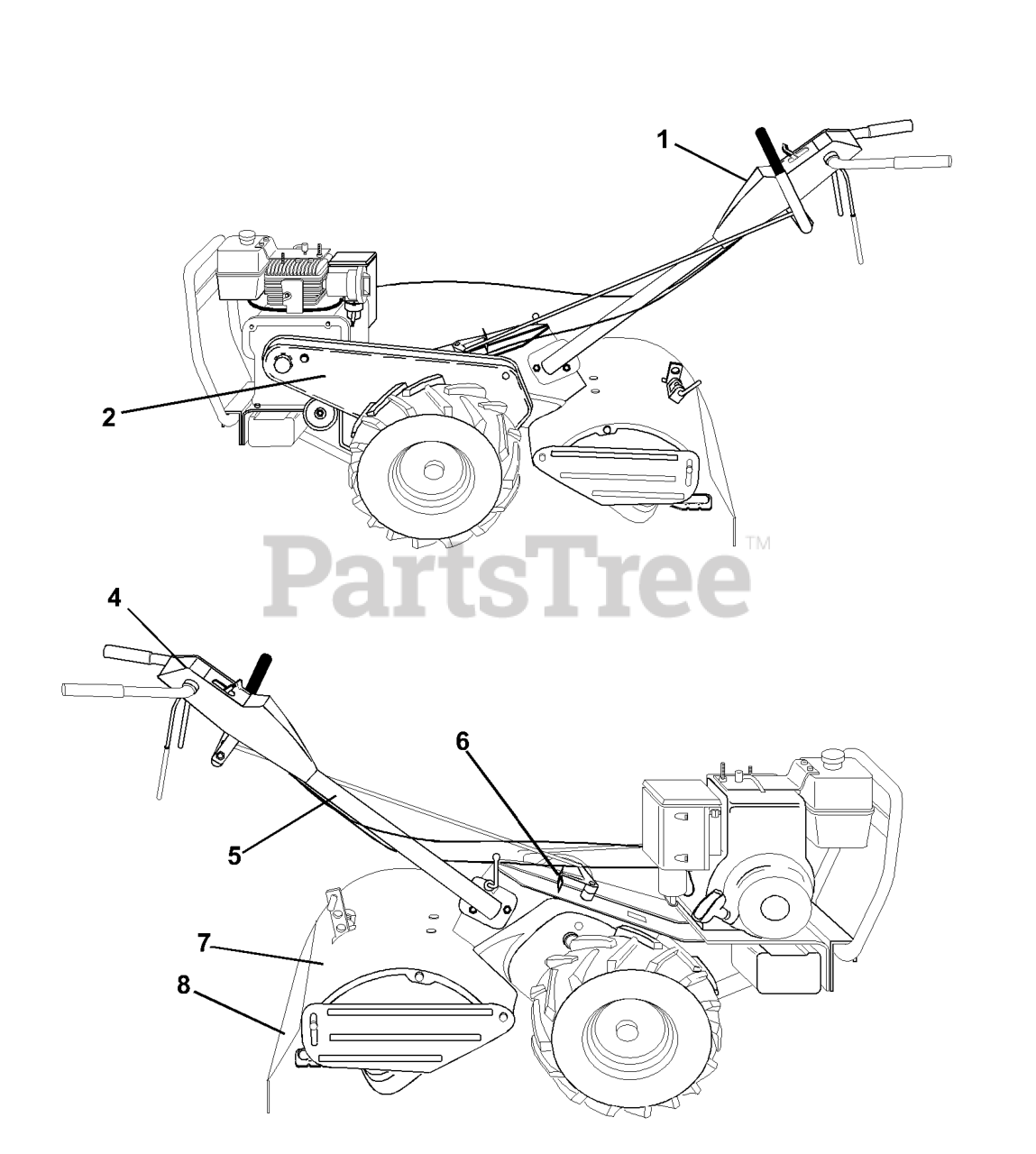 1
2
PartsTree™
4
6
5
7
8