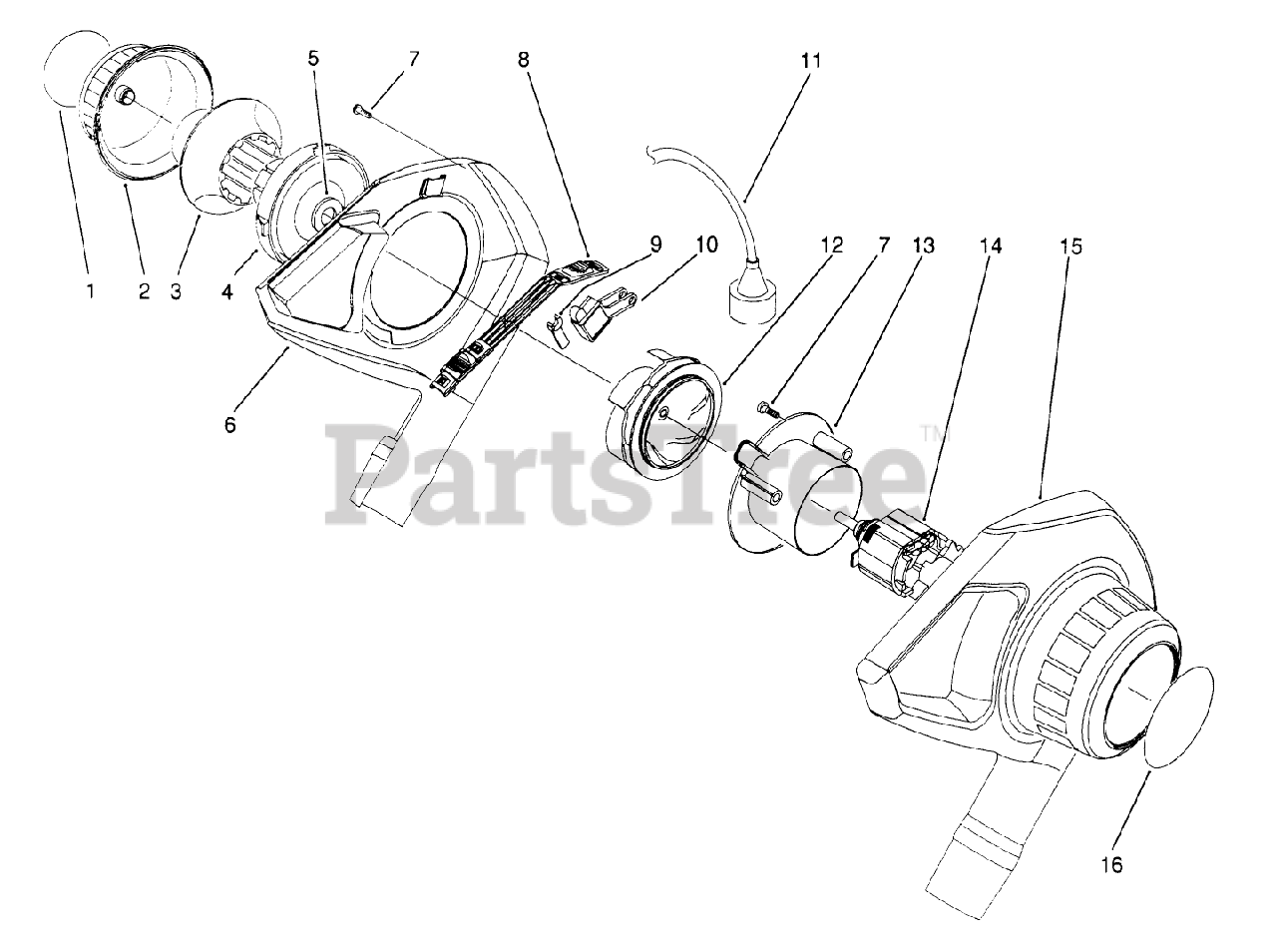 5
7
8
11
1
2
3
4
9
10
12
7
13
14
15
6
PartsTree™
16