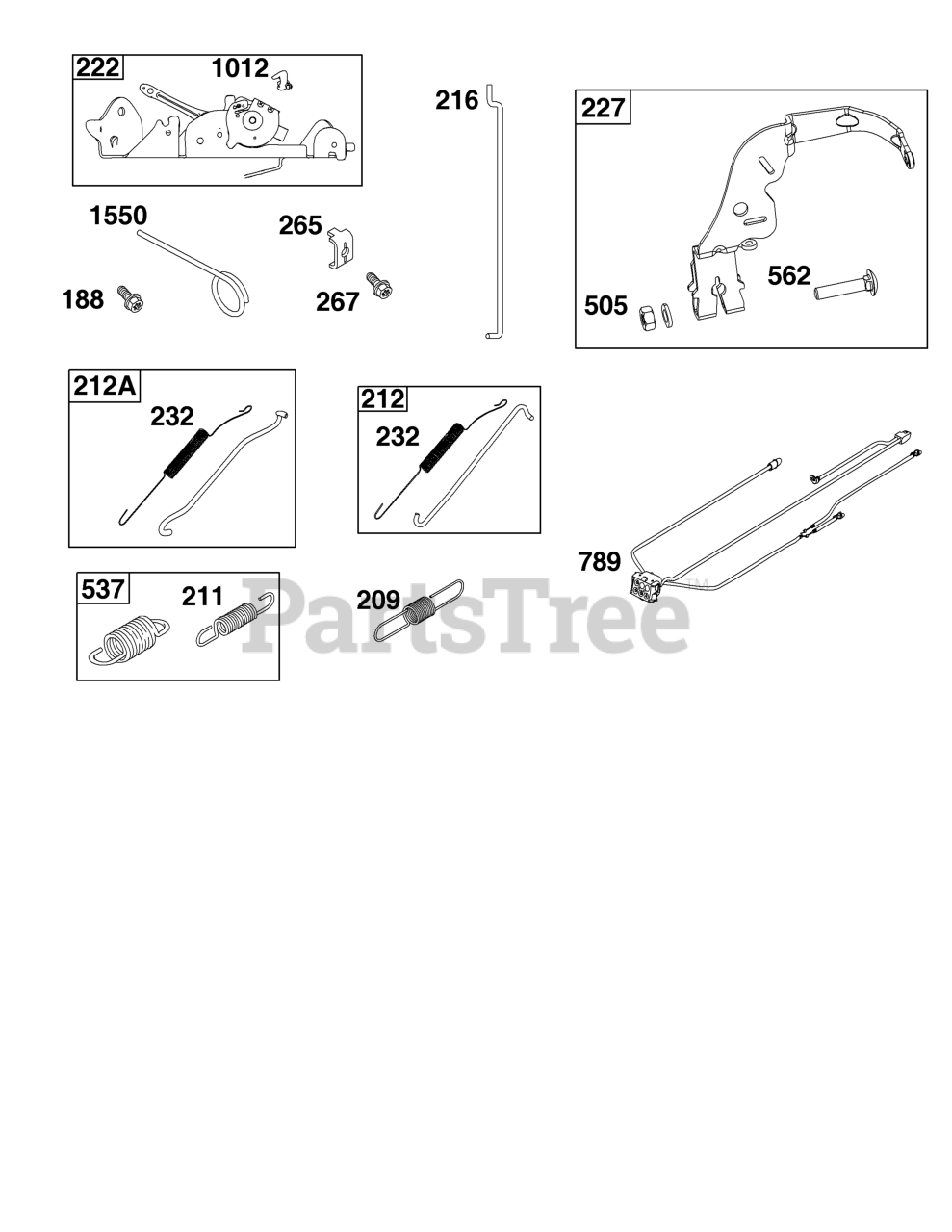 222
1012
216
227
1550
265
188
267
562
505
212A
232
212
232
789
537
211
209
PartsTree™