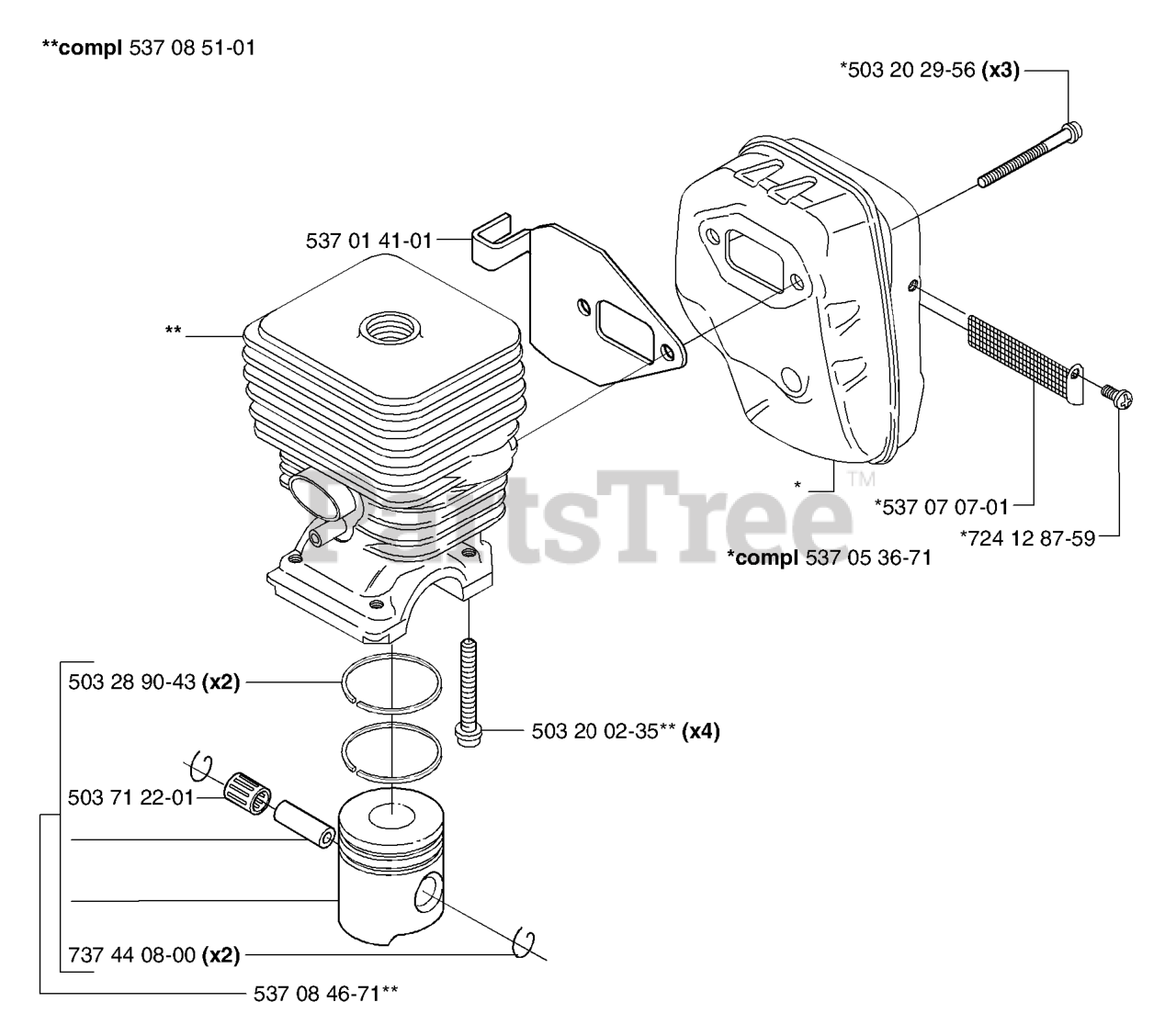 **compl 537 08 51-01

*503 20 29-56 (x3)

537 01 41-01

**

*

*537 07 07-01

*724 12 87-59

*compl 537 05 36-71

PartsTree™

503 28 90-43 (x2)

503 20 02-35** (x4)

503 71 22-01

737 44 08-00 (x2)

537 08 46-71**