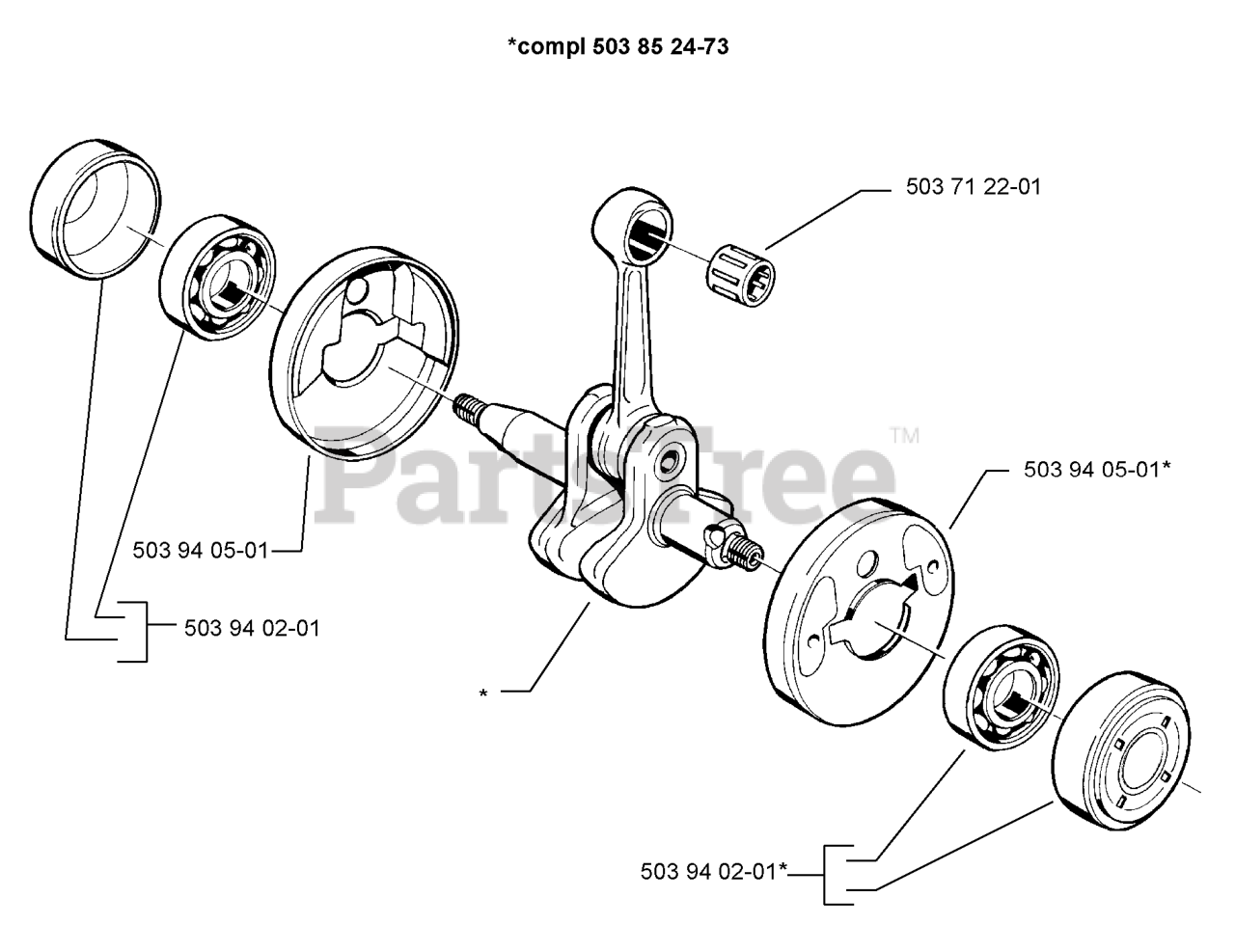 *compl 503 85 24-73

503 71 22-01

PartsTree™

503 94 05-01*

503 94 05-01

503 94 02-01

*

503 94 02-01*