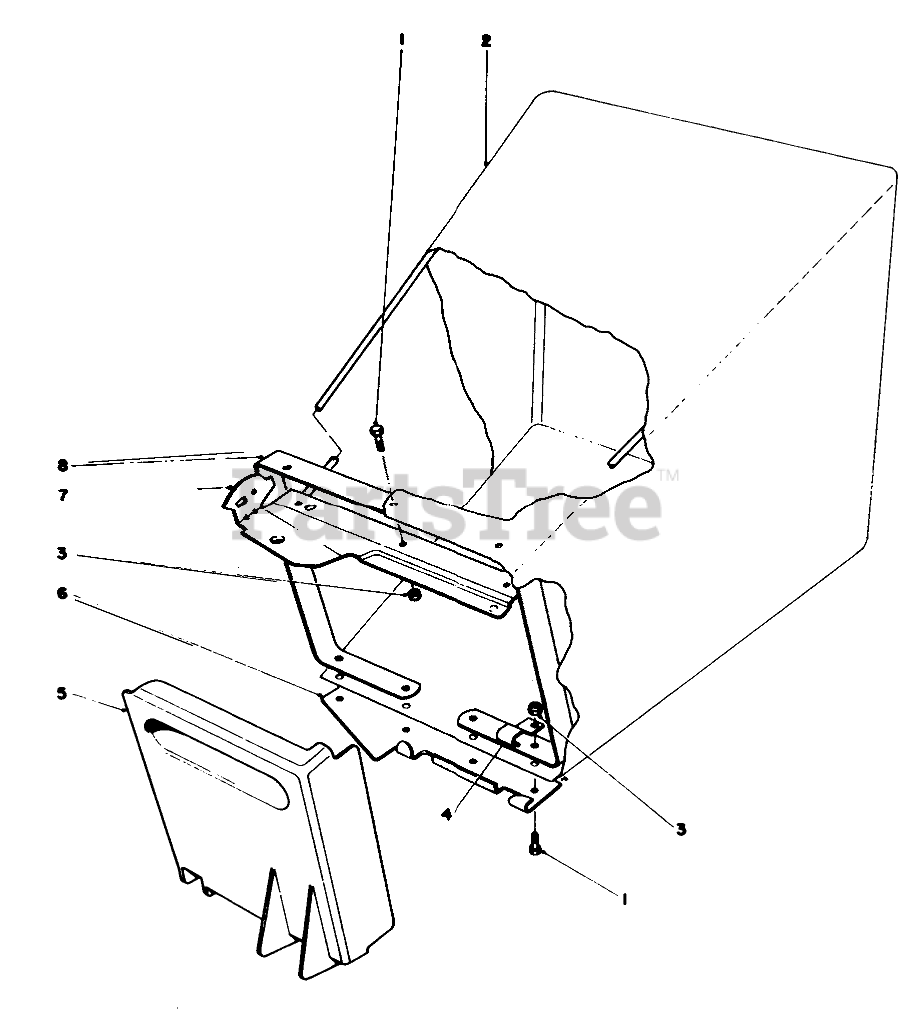 1
2
8
7
PartsTree™
3
6
5
4
3
1