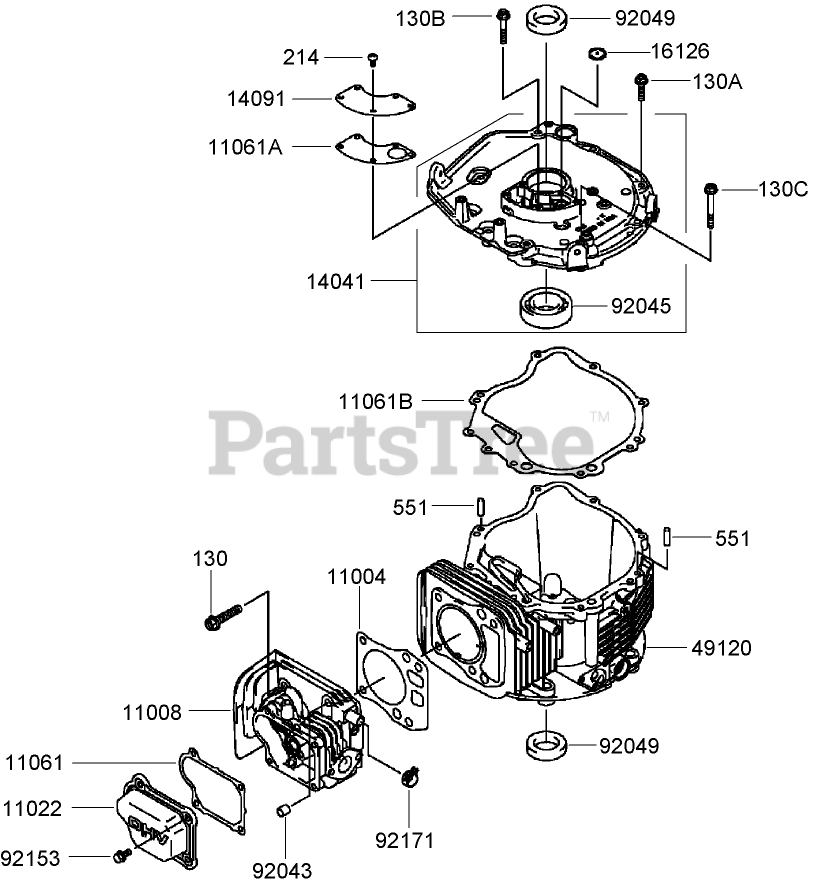 130B
92049
214
16126
130A
14091
11061A
130C
14041
92045
11061B
PartsTree™
551
551
130
11004
49120
11008
92049
11061
11022
OHV
92153
92043
92171