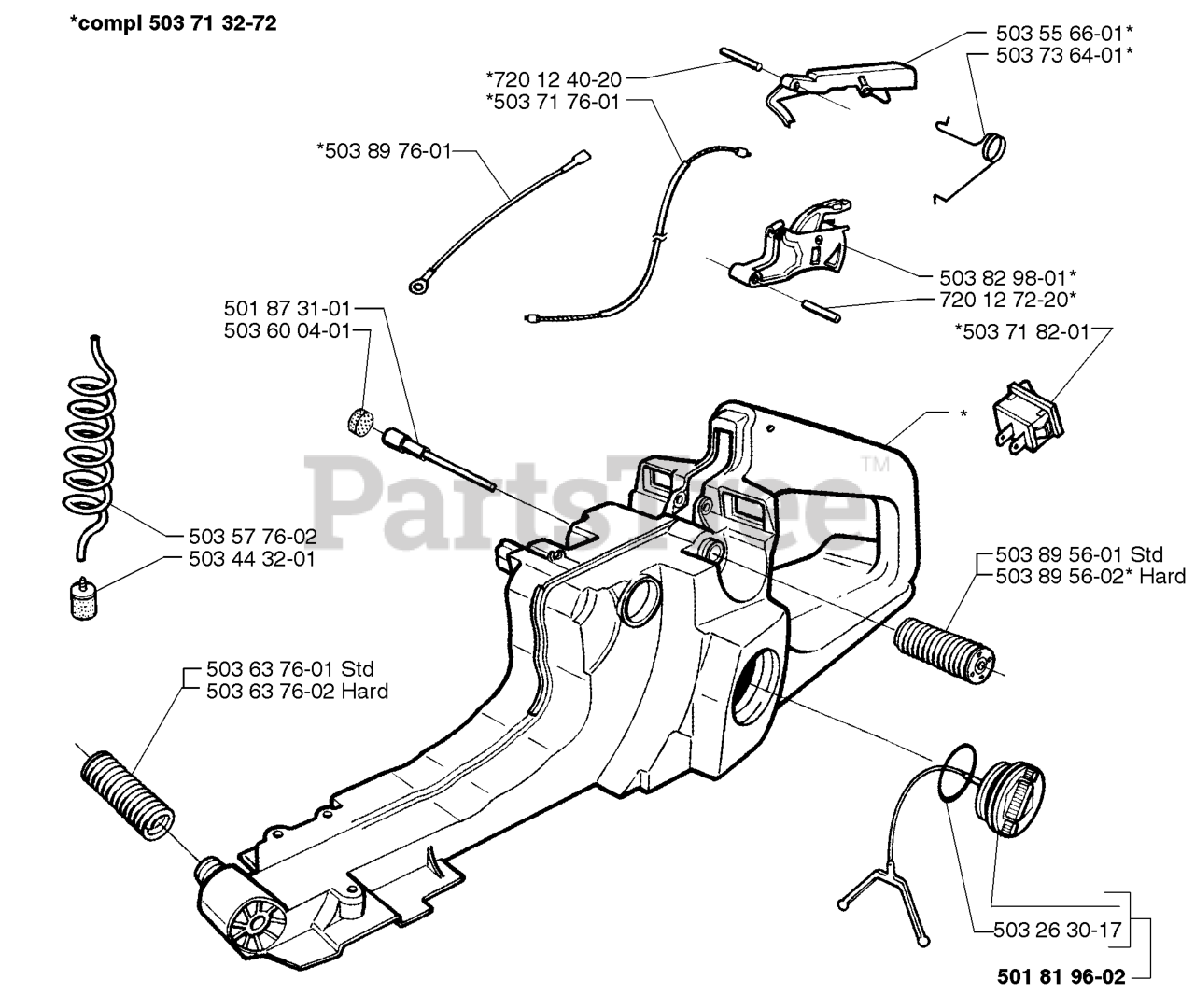 *compl 503 71 32-72

503 55 66-01*
503 73 64-01*
*720 12 40-20
*503 71 76-01
*503 89 76-01
503 82 98-01*
720 12 72-20*
501 87 31-01
503 60 04-01
*503 71 82-01
*
PartsTree™
503 57 76-02
503 44 32-01
503 89 56-01 Std
503 89 56-02* Hard
503 63 76-01 Std
503 63 76-02 Hard
503 26 30-17
501 81 96-02