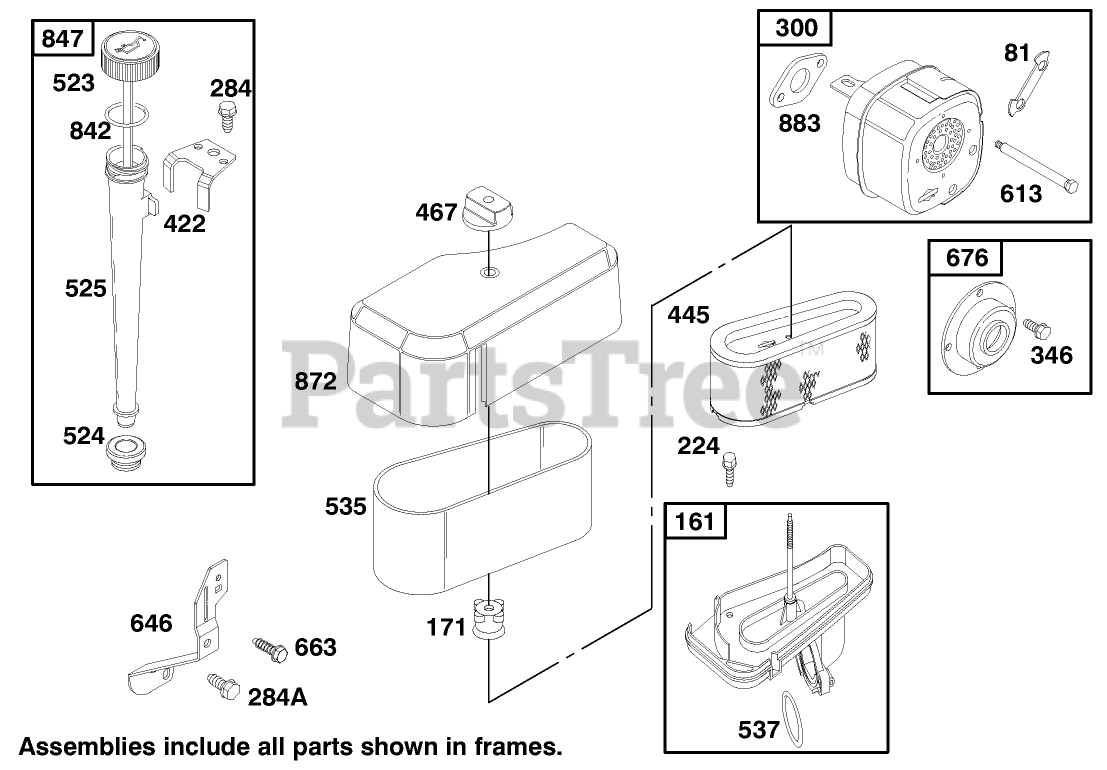 847
523
284
842
422
525
524
467
872
535
171
646
663
284A
300
81
883
613
676
346
445
224
161
537
PartsTree™
Assemblies include all parts shown in frames.