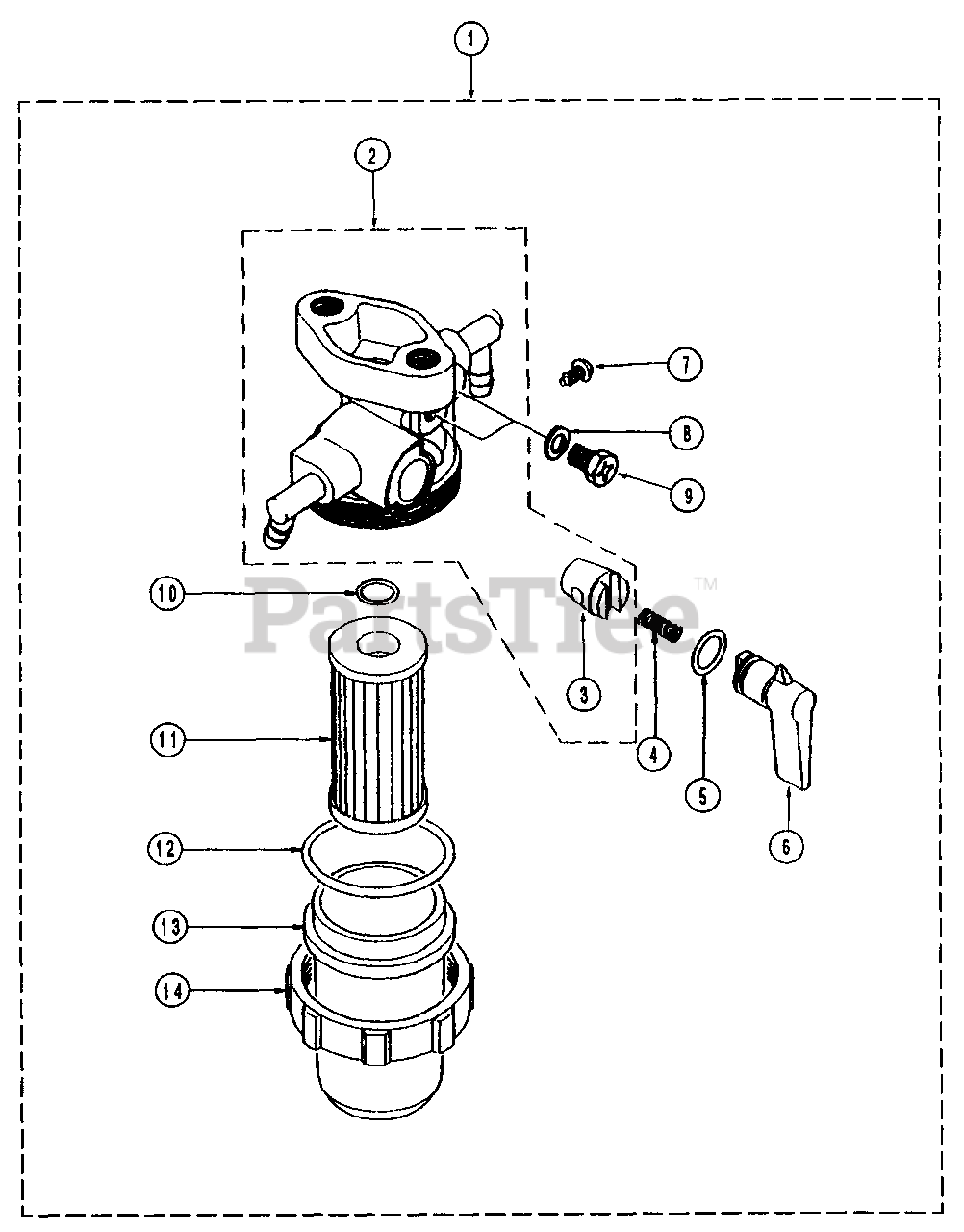 1
2
7
8
9
10
PartsTree™
3
4
5
6
11
12
13
14