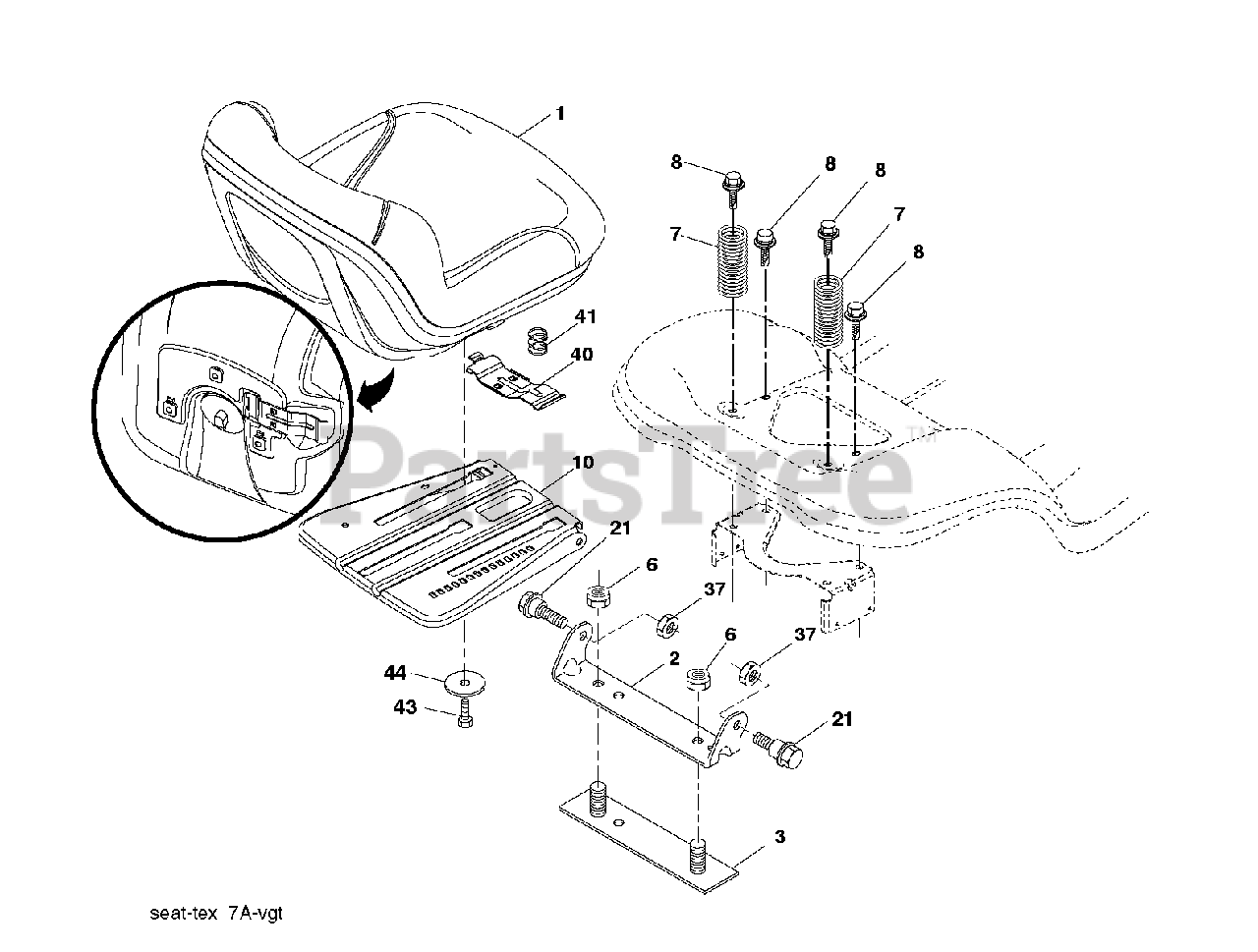 1

8
8
8
7
7
8

41
40

PartsTree™

10
21
6
37
6
37
2
21
44
43
3

seat-tex 7A-vgt