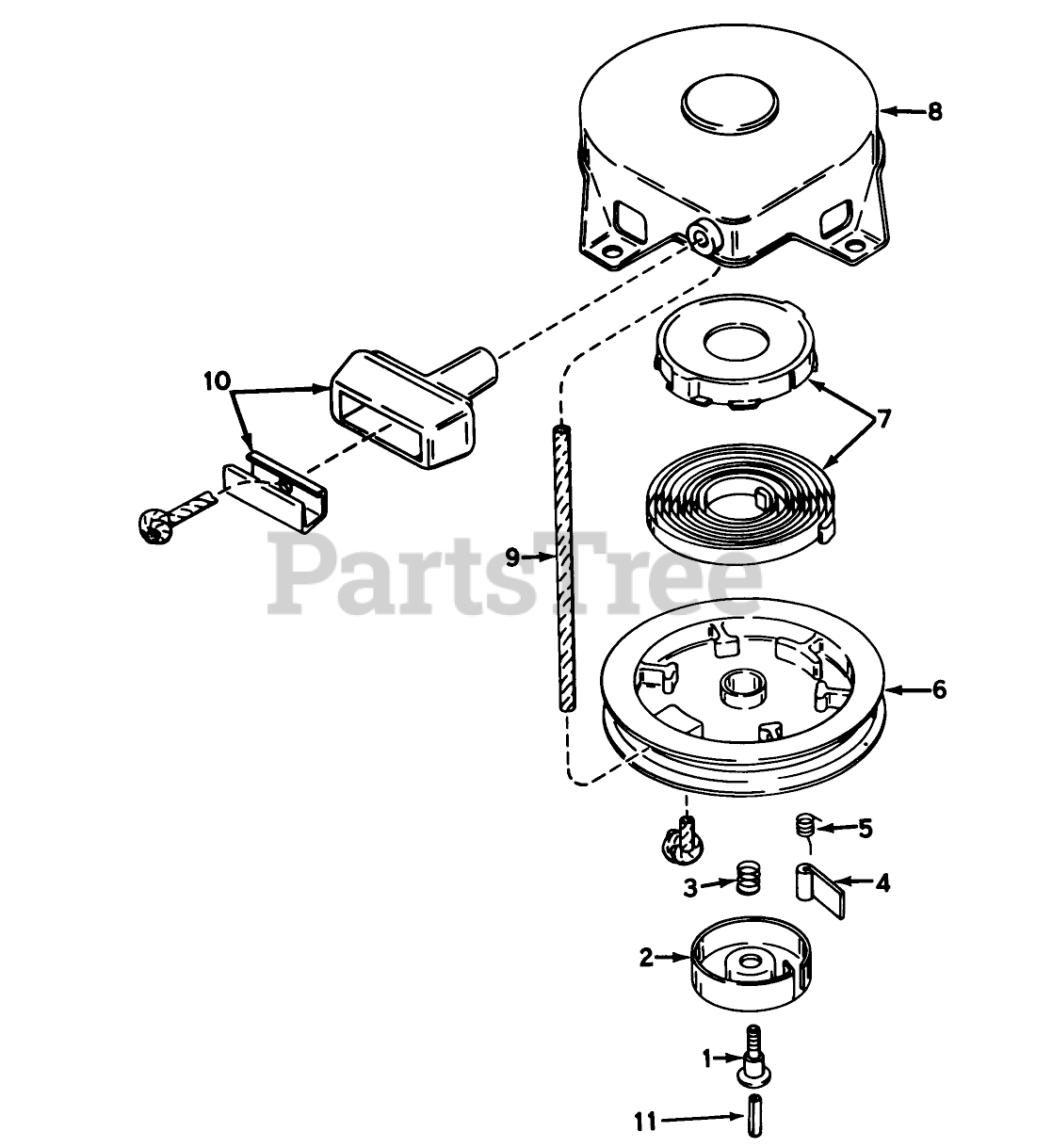 8
10
7
9
PartsTree
6
5
3
4
2
1
11