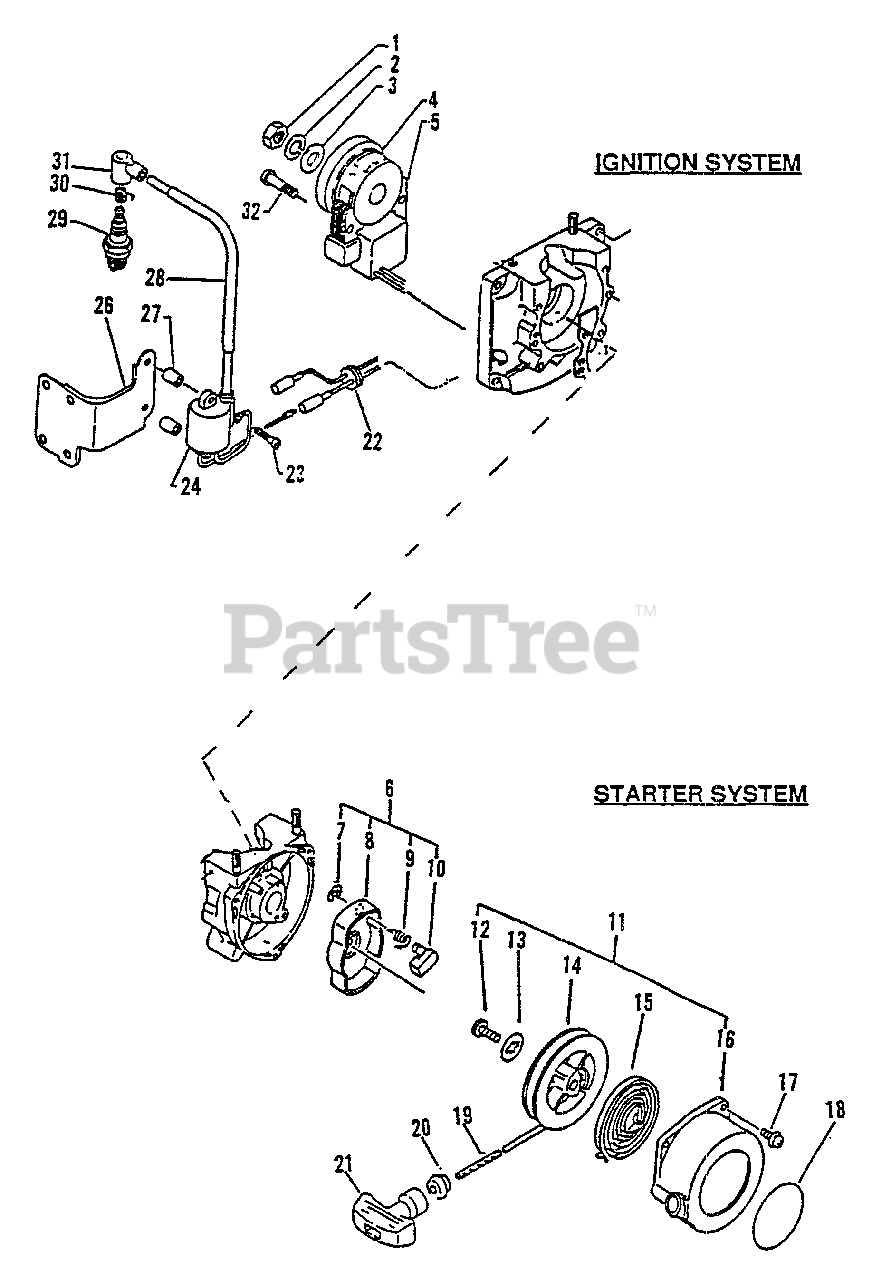 1
2
3
4
5

IGNITION SYSTEM

31
30
29
32
28
26
27
22
23
24

PartsTree™

STARTER SYSTEM

6
7
8
9
10
11
12
13
14
15
16
17
18
19
20
21