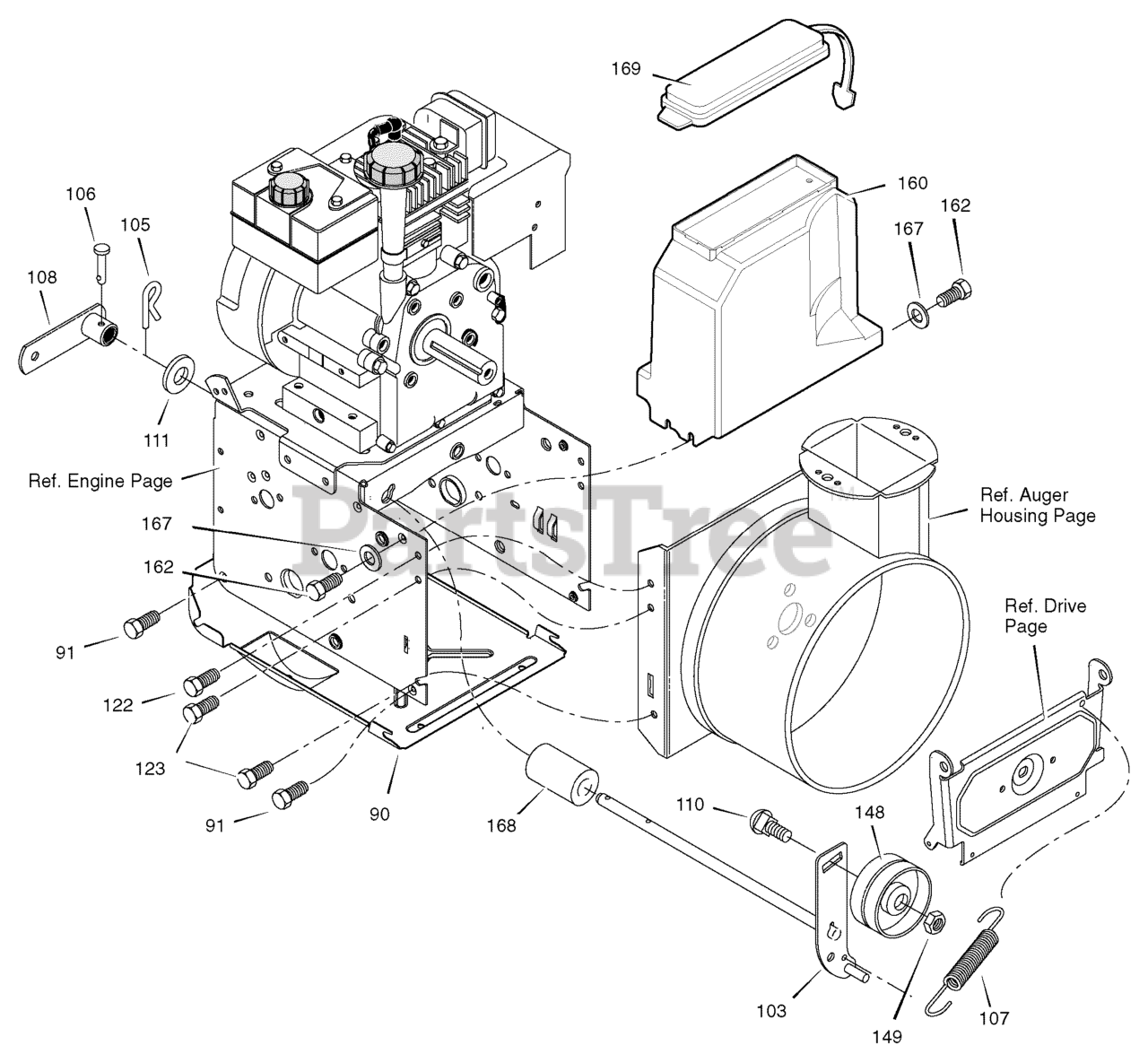 169

160

162

167

106

105

108

111

Ref. Engine Page

PartsTree

Ref. Auger Housing Page

167

162

Ref. Drive Page

91

122

123

91

90

168

110

148

103

149

107